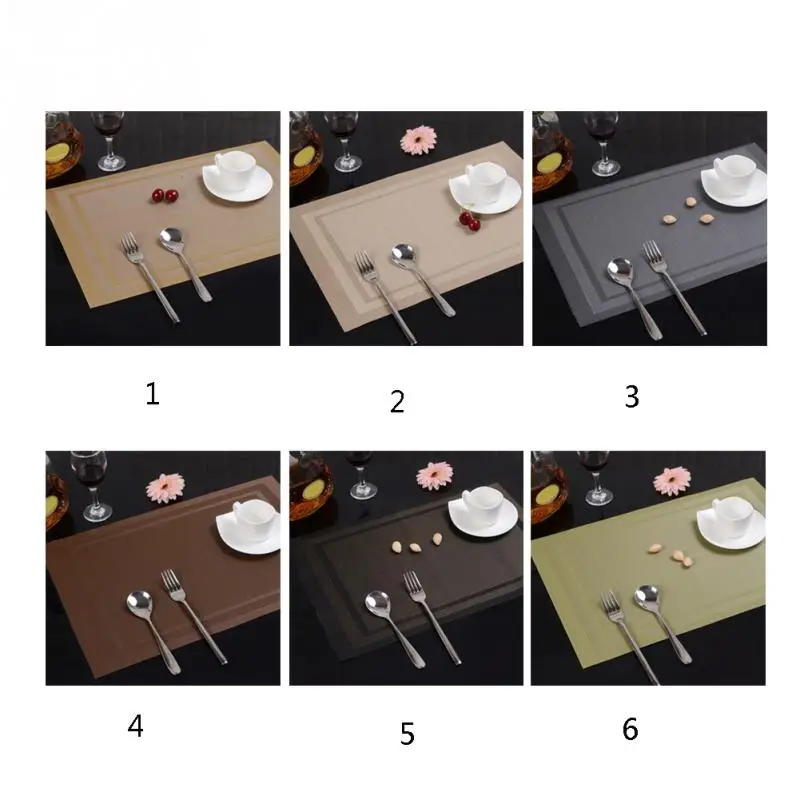 1

2

3

4

5

6