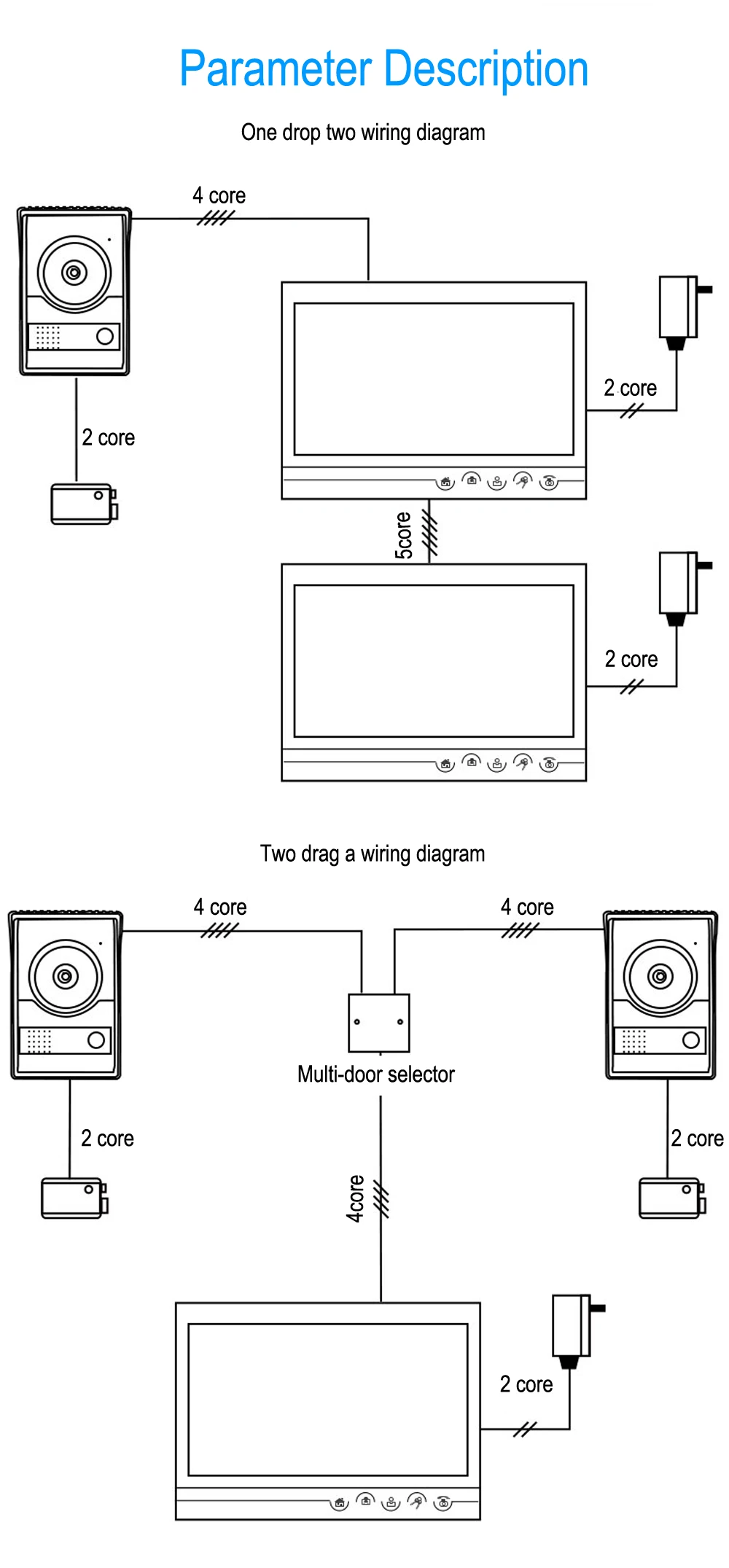 Parameter Description

One drop two wiring diagram

4 core

2 core

2 core

5core

2 core

Two drag a wiring diagram

4 core

4 core

Multi-door selector

2 core

2 core

4core

2 core