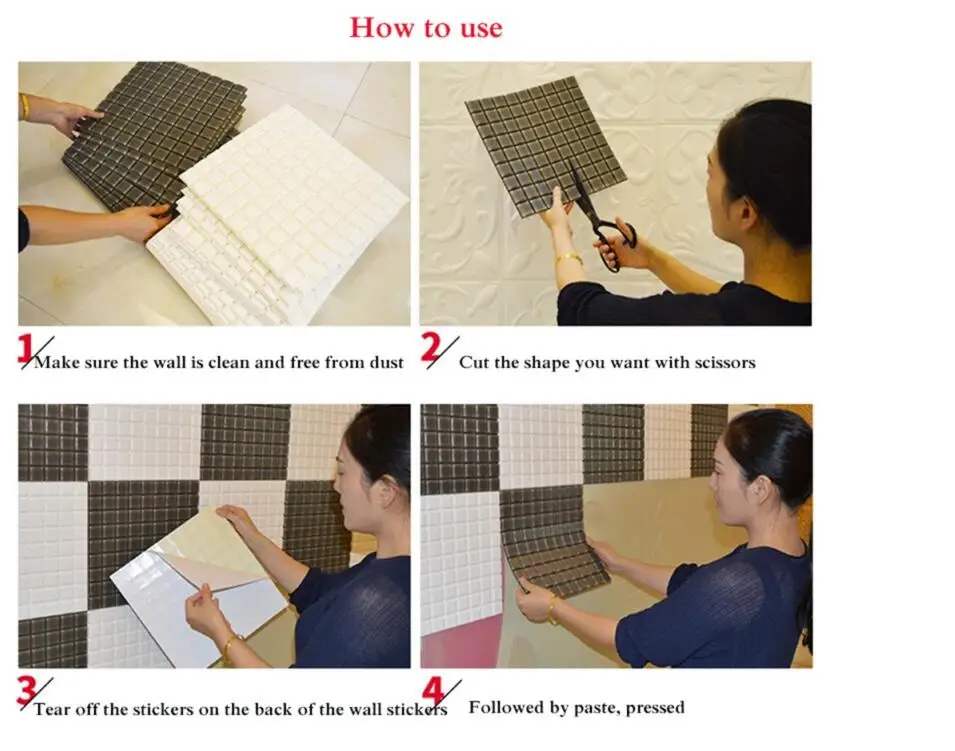 How to use

1 Make sure the wall is clean and free from dust

2 Cut the shape you want with scissors

3 Tear off the stickers on the back of the wall stickers

4 Followed by paste, pressed