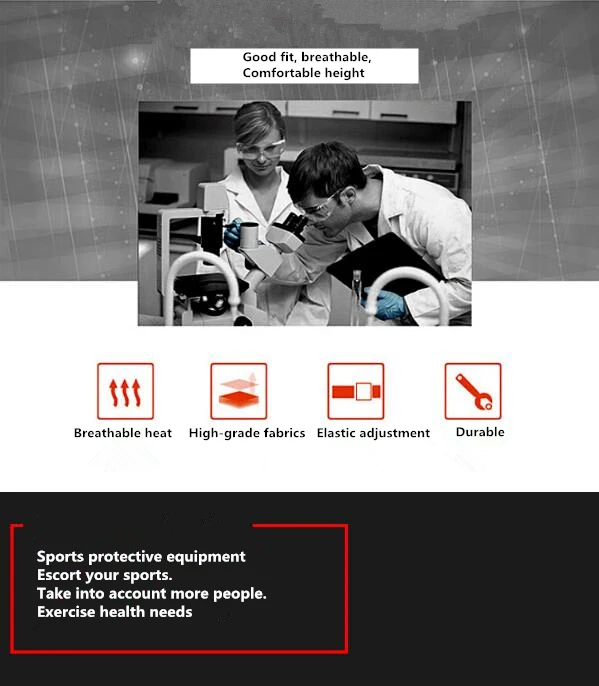 Good fit, breathable,
Comfortable height

Breathable heat
High-grade fabrics
Elastic adjustment
Durable

Sports protective equipment
Escort your sports.
Take into account more people.
Exercise health needs