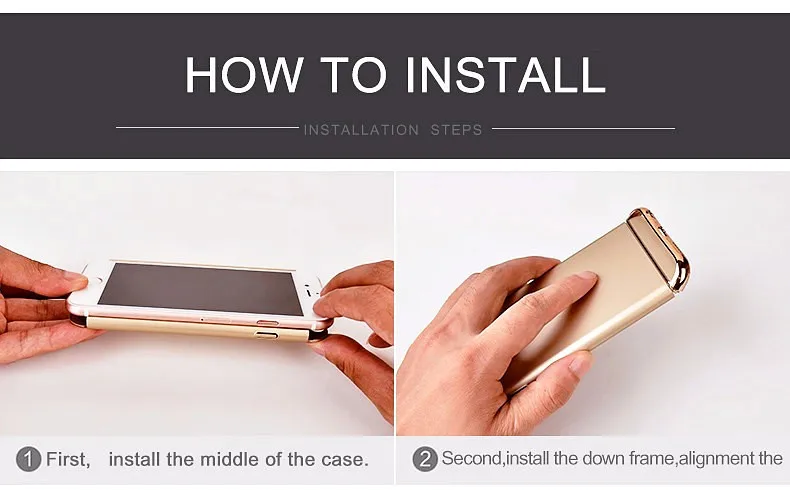 HOW TO INSTALL

INSTALLATION STEPS

1 First, install the middle of the case.

2 Second,install the down frame,alignment the