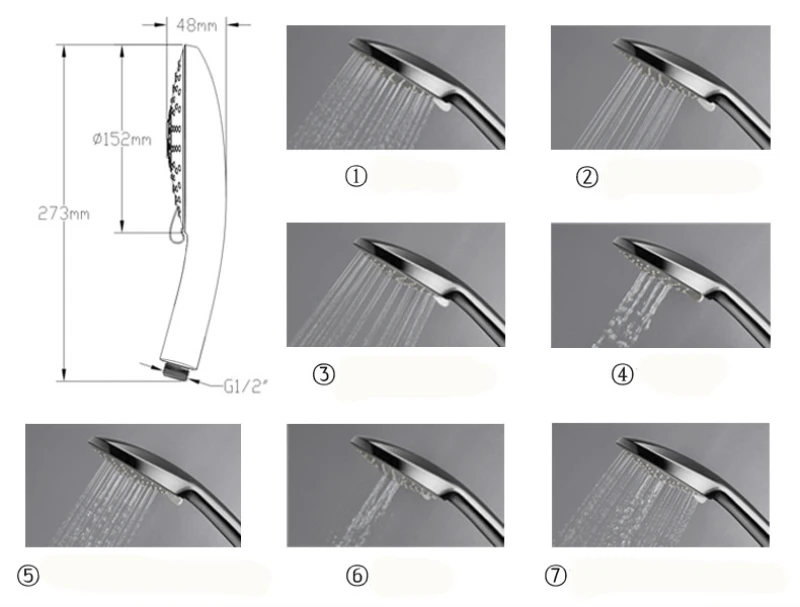 48mm

Ø152mm

273mm

G1/2"

①

②

③

④

⑤

⑥

⑦