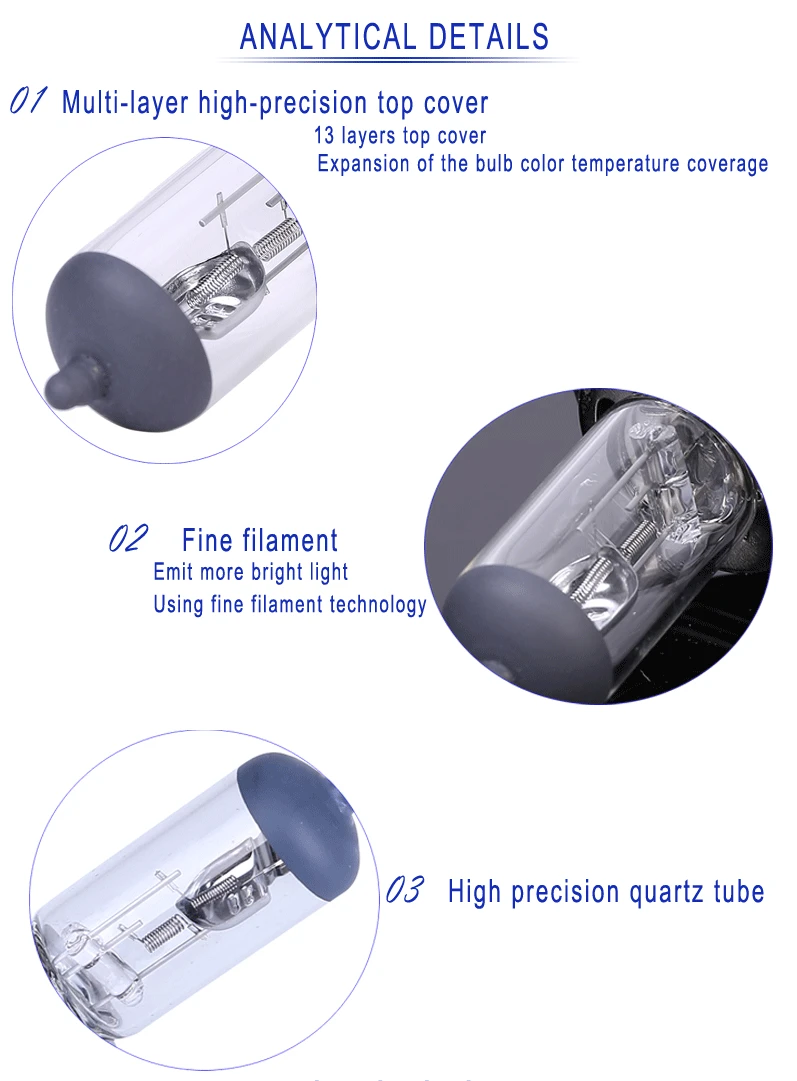 ANALYTICAL DETAILS

01 Multi-layer high-precision top cover

13 layers top cover
Expansion of the bulb color temperature coverage

02 Fine filament

Emit more bright light
Using fine filament technology

03 High precision quartz tube