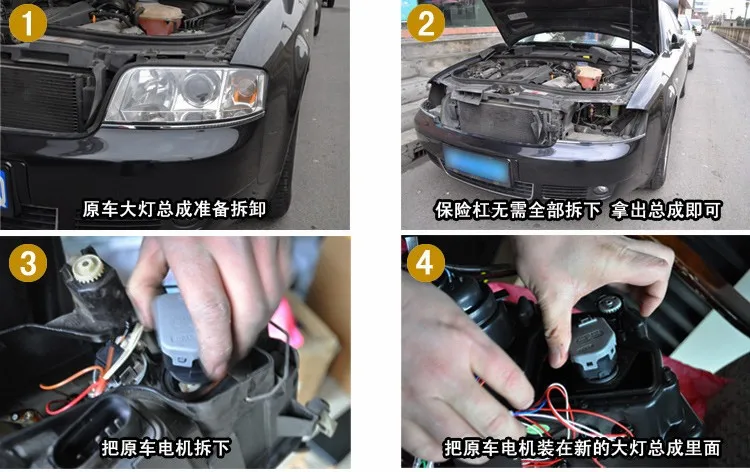 1

原车大灯总成准备拆卸

2

保险杠无需全部拆下 拿出总成即可

3

把原车电机拆下

4

把原车电机装在新的大灯总成里面