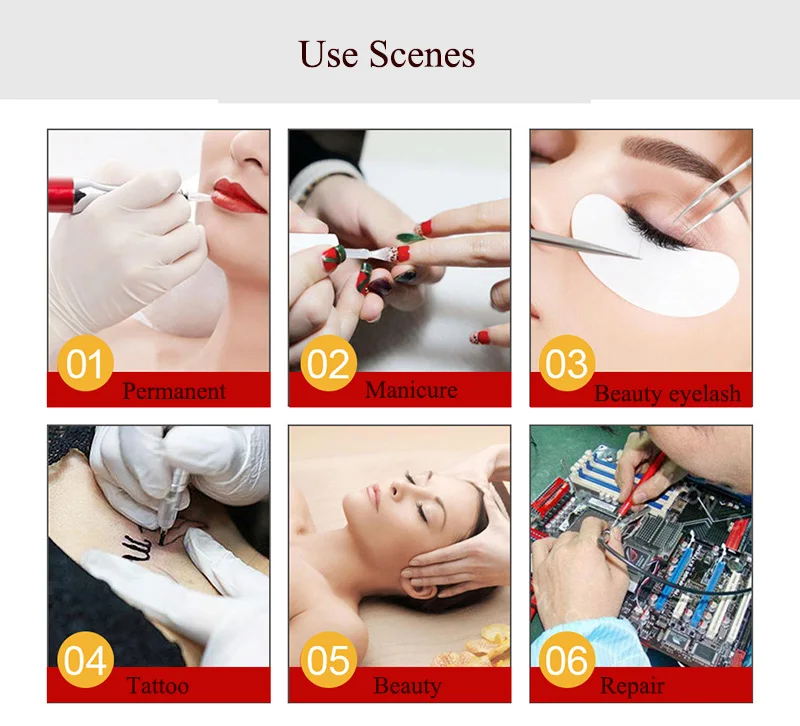 Use Scenes

01 Permanent

02 Manicure

03 Beauty eyelash

04 Tattoo

05 Beauty

06 Repair