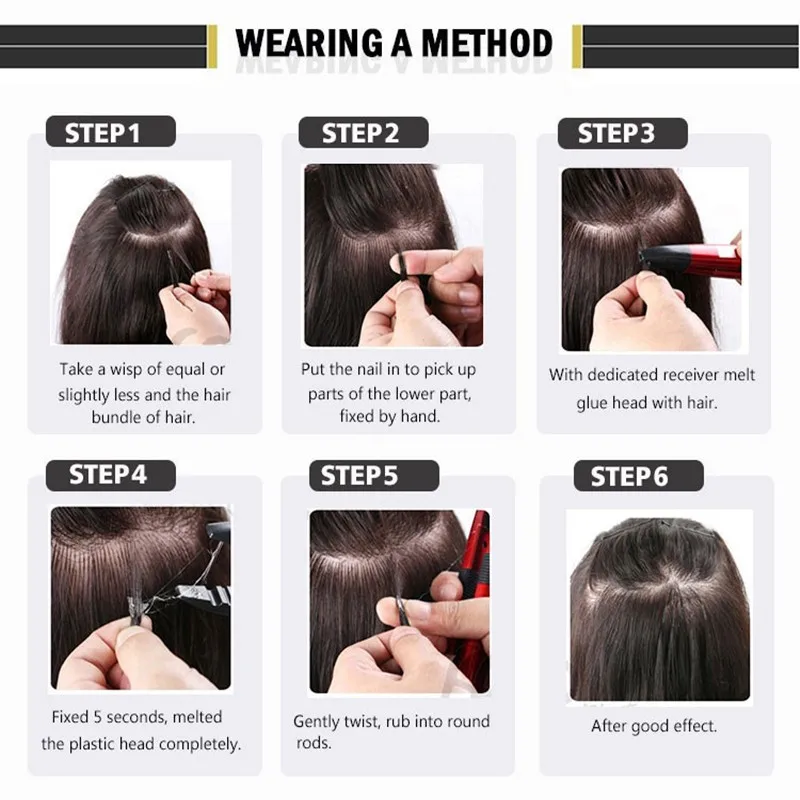 WEARING A METHOD

STEP1

Take a wisp of equal or slightly less and the hair bundle of hair.

STEP2

Put the nail in to pick up parts of the lower part, fixed by hand.

STEP3

With dedicated receiver melt glue head with hair.

STEP4

Fixed 5 seconds, melted the plastic head completely.

STEP5

Gently twist, rub into round rods.

STEP6

After good effect.