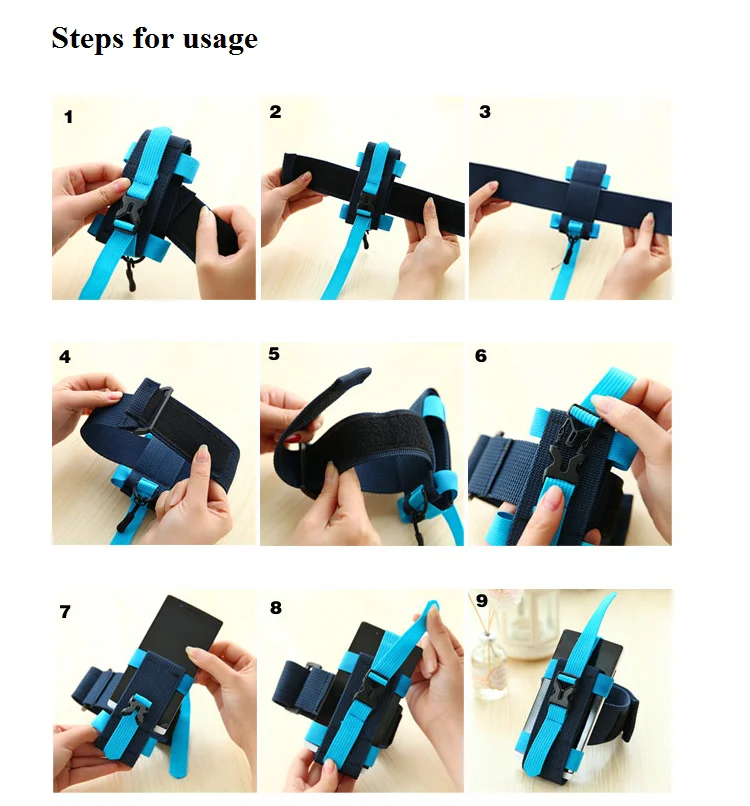 Steps for usage

1

2

3

4

5

6

7

8

9