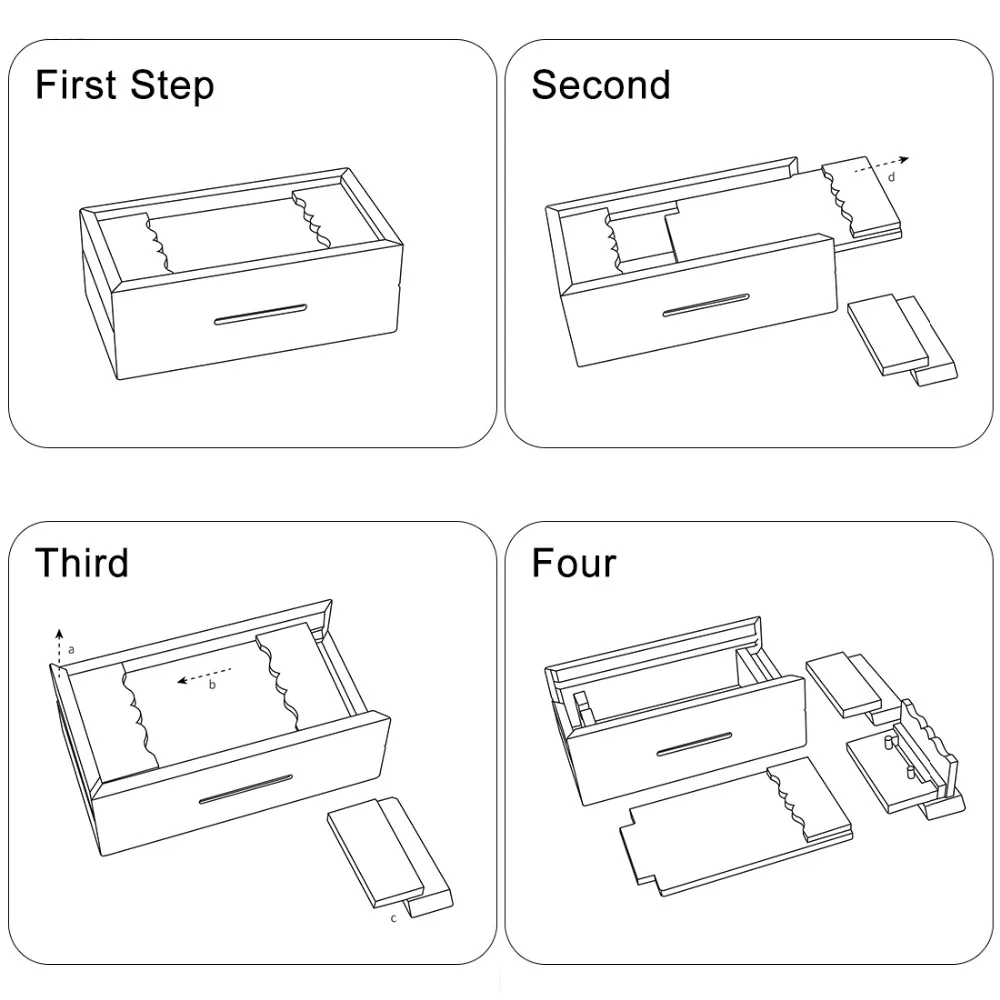 First Step

Second

d

Third

a

b

c

Four