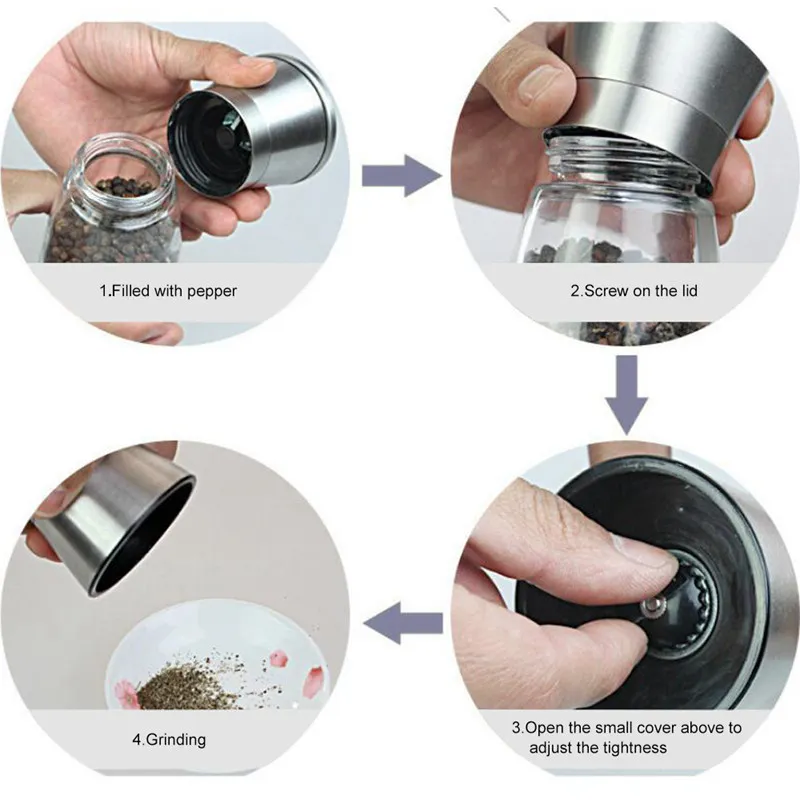 1.Filled with pepper

2.Screw on the lid

3.Open the small cover above to adjust the tightness

4.Grinding