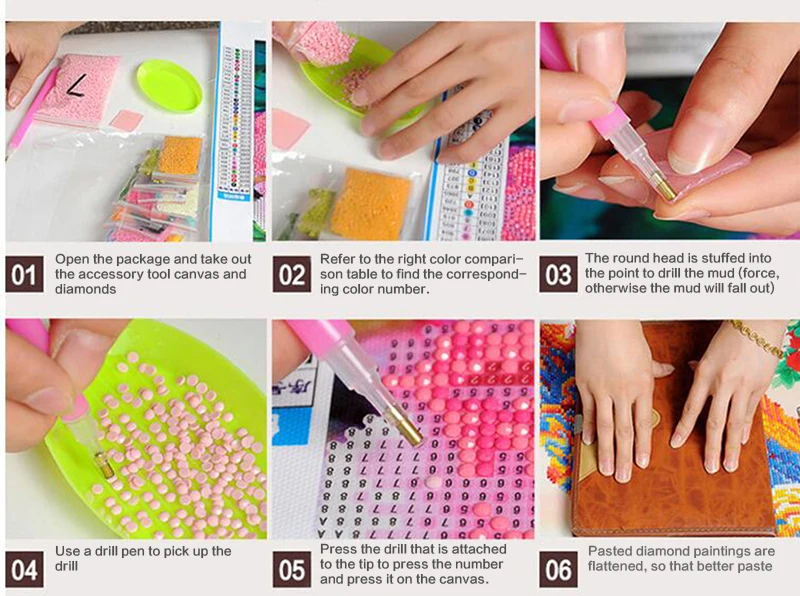 01 Open the package and take out the accessory tool canvas and diamonds

02 Refer to the right color comparison table to find the corresponding color number.

03 The round head is stuffed into the point to drill the mud (force, otherwise the mud will fall out)

04 Use a drill pen to pick up the drill

05 Press the drill that is attached to the tip to press the number and press it on the canvas.

06 Pasted diamond paintings are flattened, so that better paste