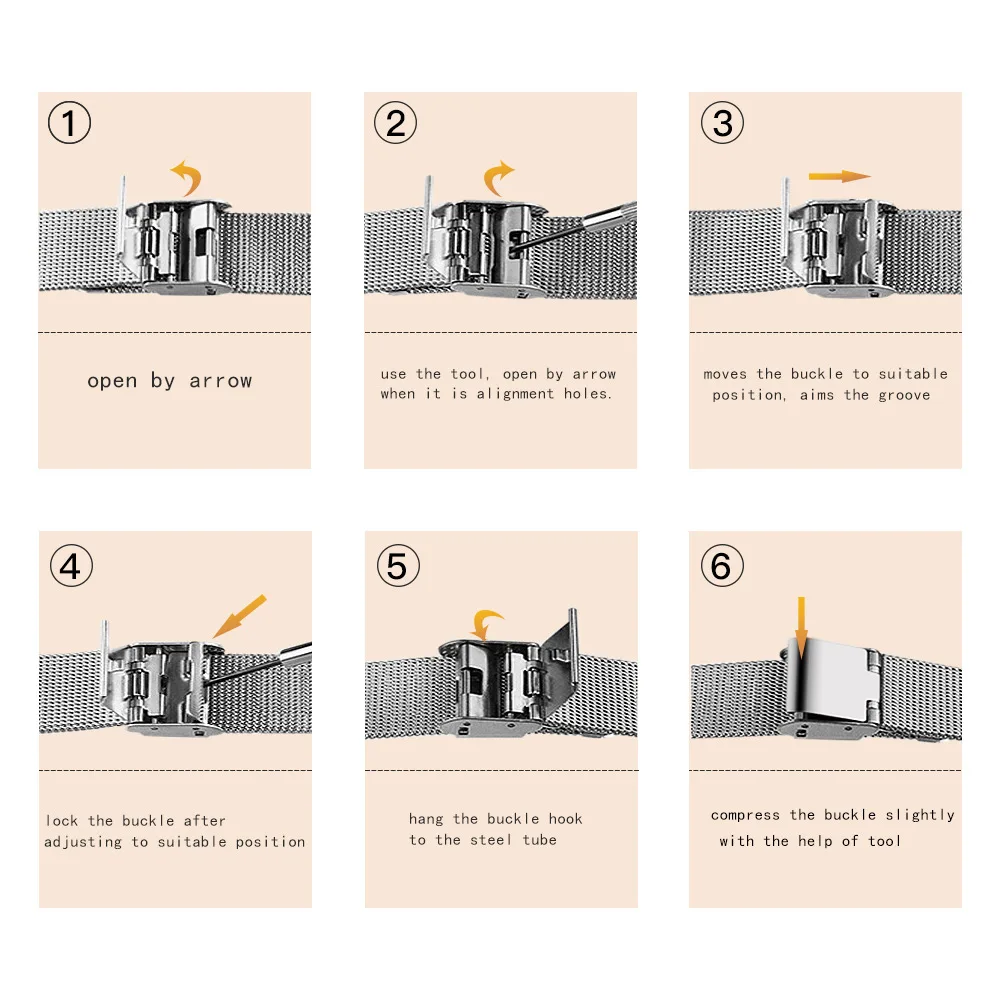 ①

open by arrow

②

use the tool, open by arrow when it is alignment holes.

③

moves the buckle to suitable position, aims the groove

④

lock the buckle after adjusting to suitable position

⑤

hang the buckle hook to the steel tube

⑥

compress the buckle slightly with the help of tool