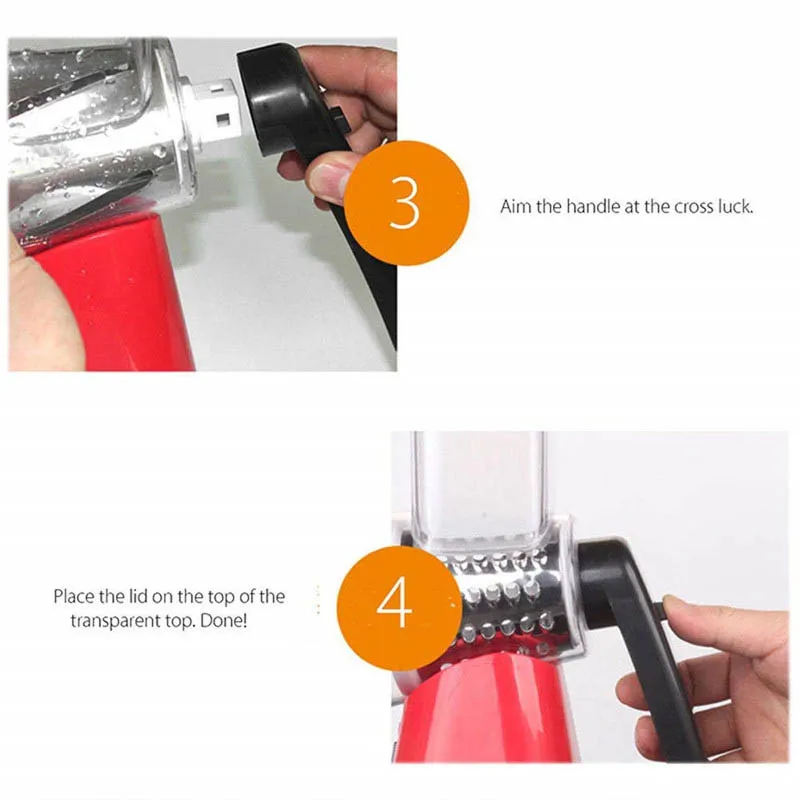 3

Aim the handle at the cross luck.

Place the lid on the top of the transparent top. Done!

4