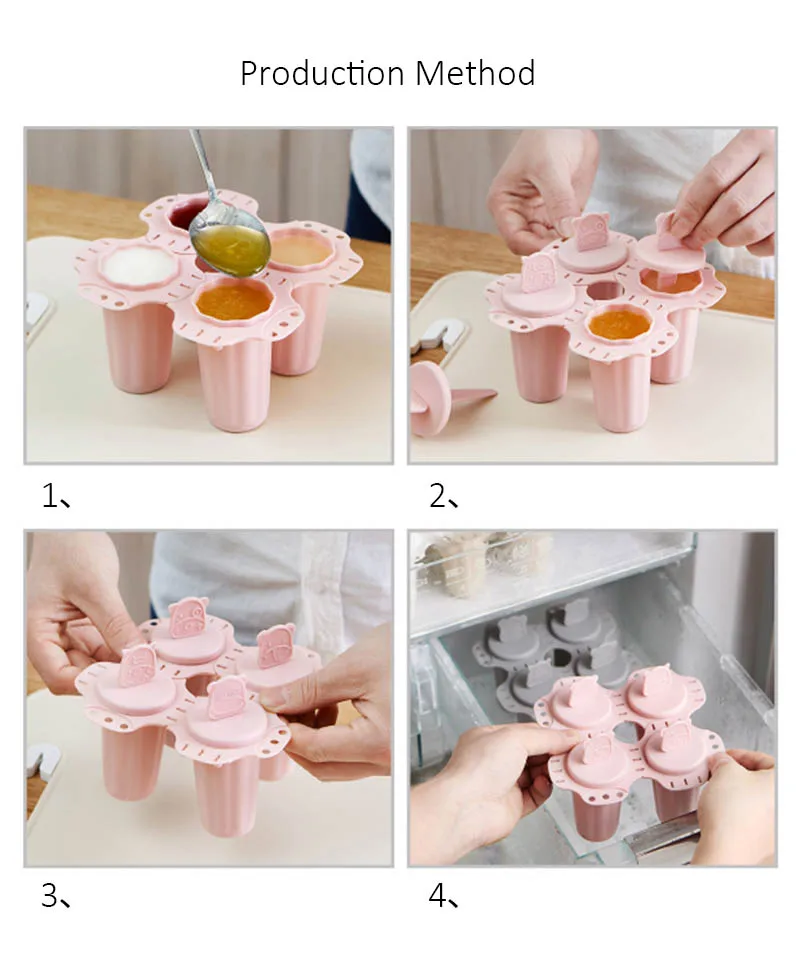 Production Method

1、

2、

3、

4、