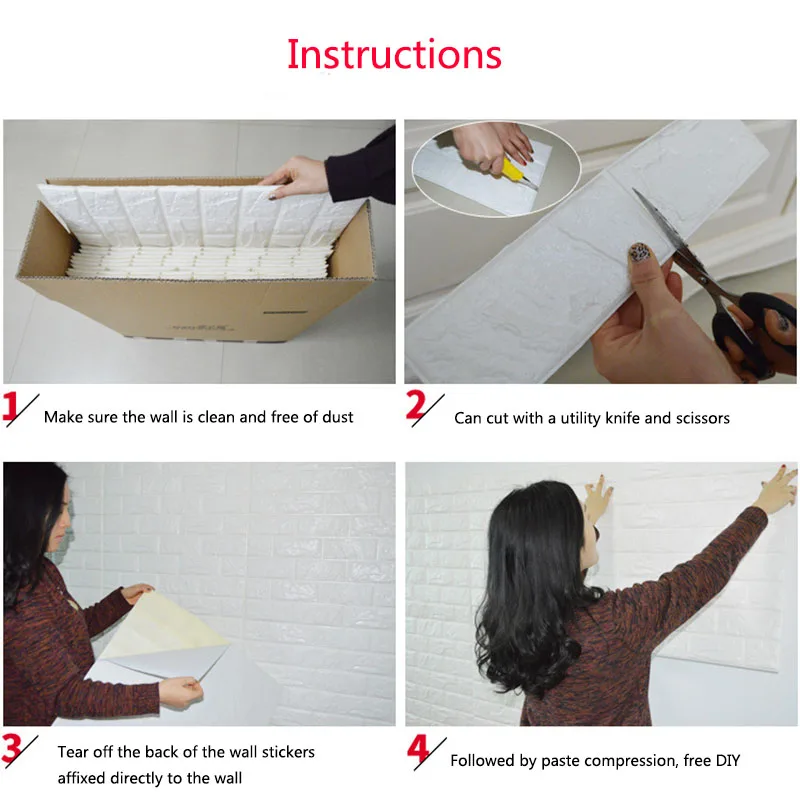 Instructions

1 Make sure the wall is clean and free of dust

2 Can cut with a utility knife and scissors

3 Tear off the back of the wall stickers affixed directly to the wall

4 Followed by paste compression, free DIY