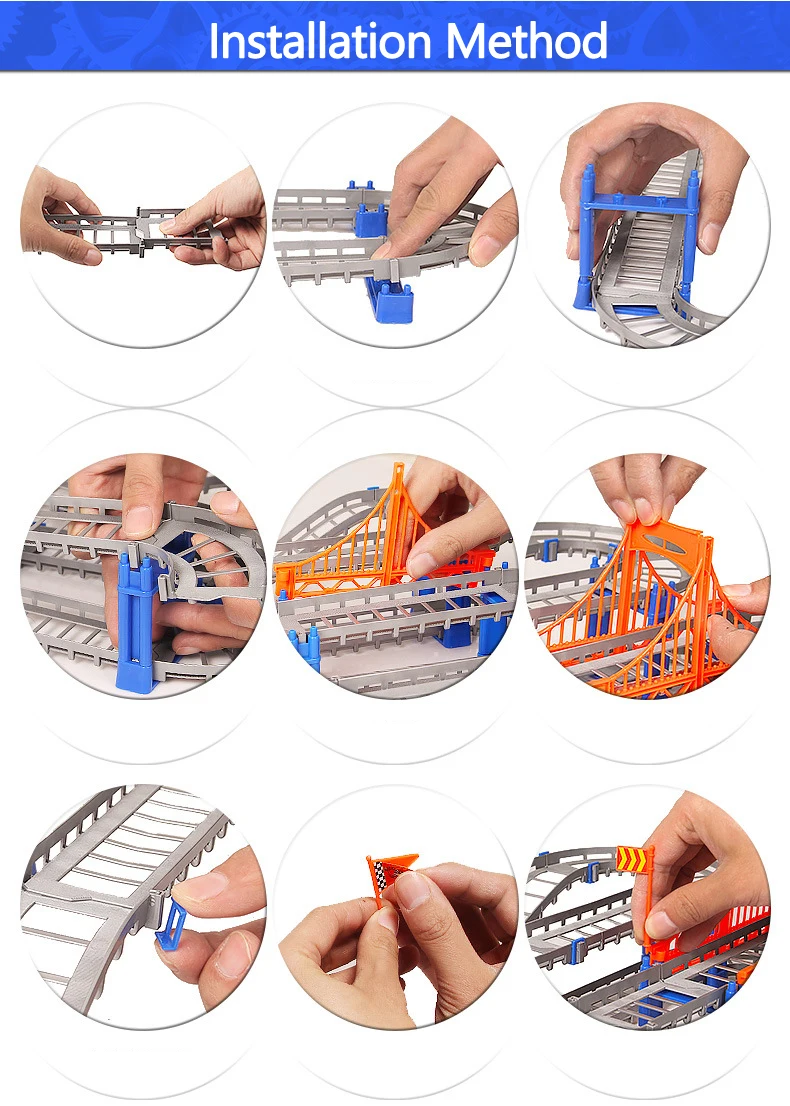 Installation Method