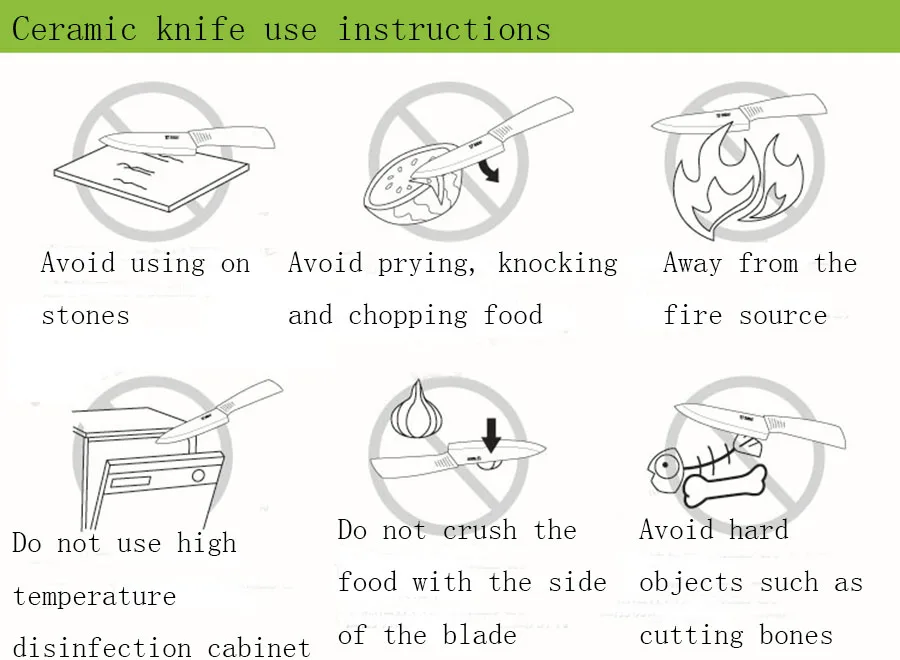 Ceramic knife use instructions

Avoid using on stones

Avoid prying, knocking and chopping food

Away from the fire source

Do not use high temperature disinfection cabinet

Do not crush the food with the side of the blade

Avoid hard objects such as cutting bones