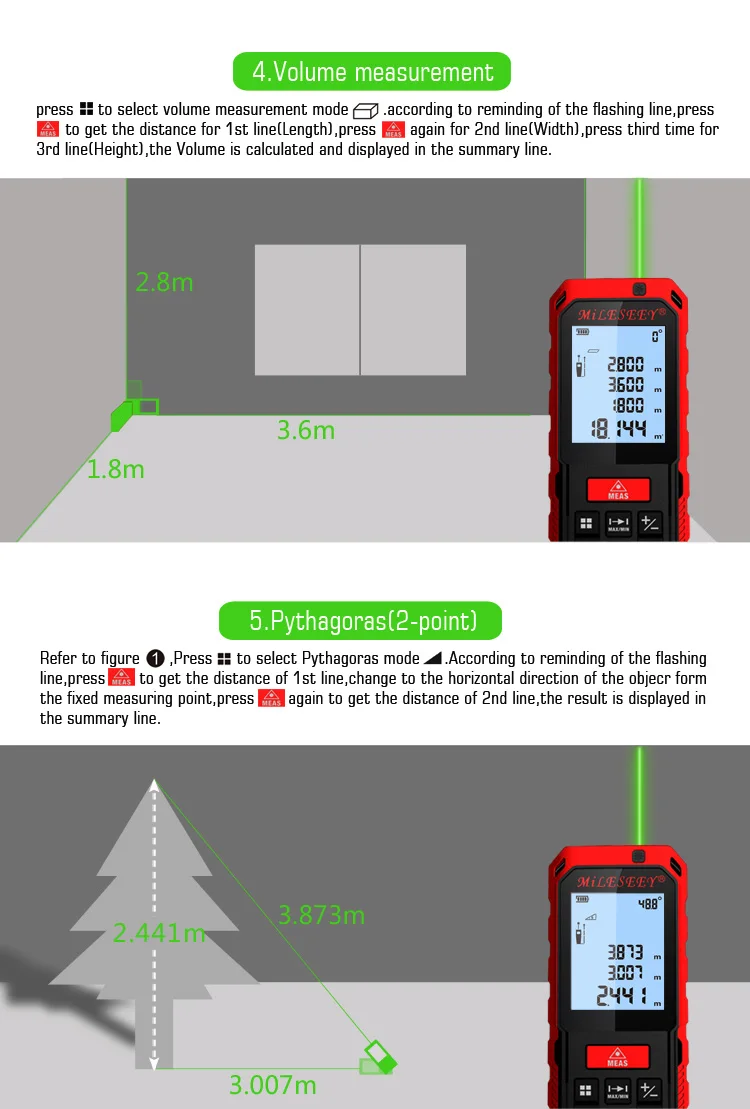 4.Volume measurement

press to select volume measurement mode .according to reminding of the flashing line,press MEAS to get the distance for 1st line(Length),press MEAS again for 2nd line(Width),press third time for 3rd line(Height),the Volume is calculated and displayed in the summary line.

2.8m

3.6m

1.8m

MiLESEEY®

0°

2800 m
3600 m
1800 m
18.144 m³

MEAS

MAX/MIN

+/−

5.Pythagoras(2-point)

Refer to figure 1 ,Press to select Pythagoras mode .According to reminding of the flashing line,press MEAS to get the distance of 1st line,change to the horizontal direction of the objecr form the fixed measuring point,press MEAS again to get the distance of 2nd line,the result is displayed in the summary line.

2.441m

3.873m

3.007m

MiLESEEY®

48.8°

3.873 m
3.007 m
2.441 m

MEAS

MAX/MIN

+/−