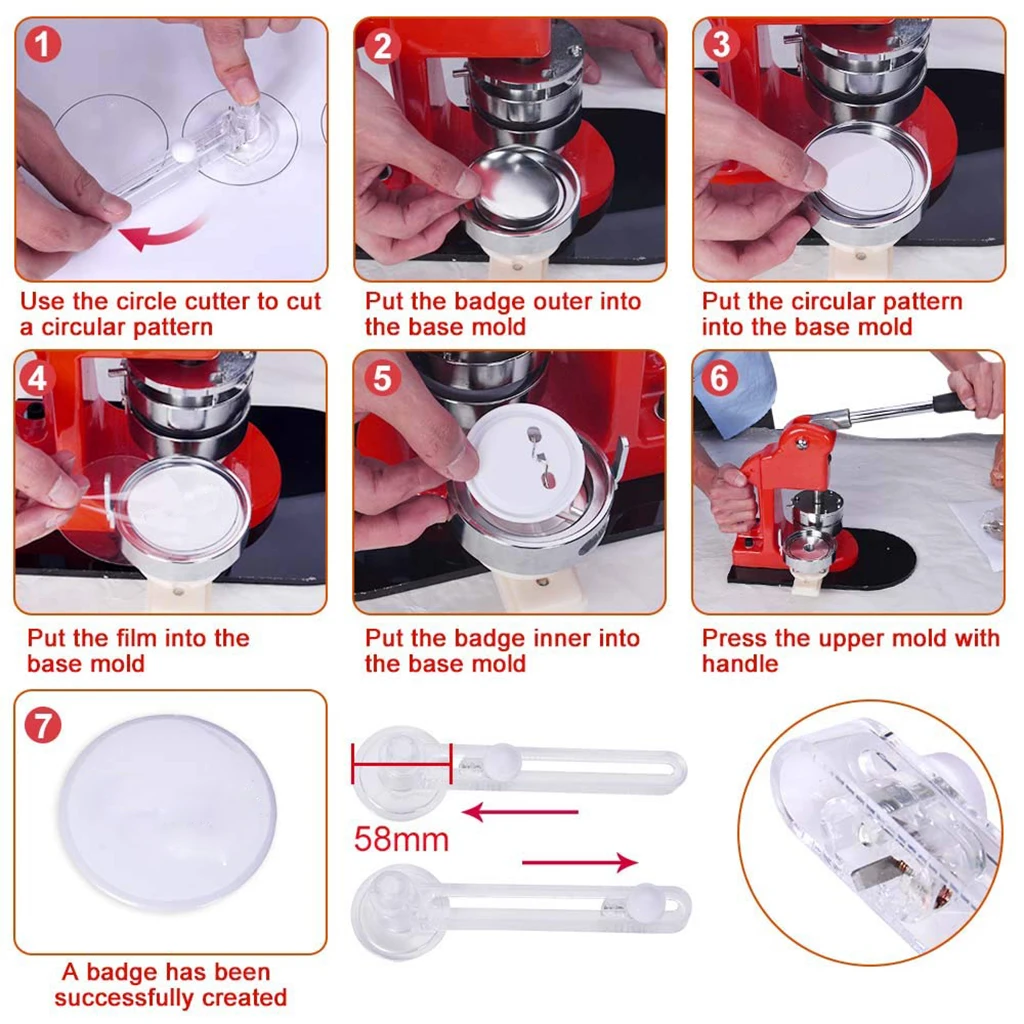 1

Use the circle cutter to cut a circular pattern

2

Put the badge outer into the base mold

3

Put the circular pattern into the base mold

4

Put the film into the base mold

5

Put the badge inner into the base mold

6

Press the upper mold with handle

7

A badge has been successfully created

58mm