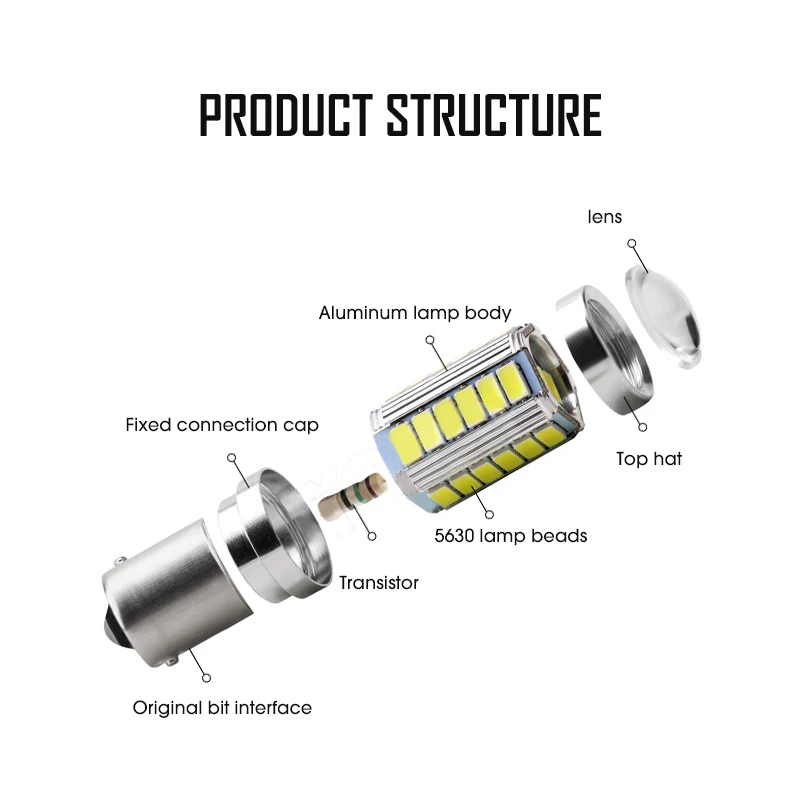 PRODUCT STRUCTURE

lens

Aluminum lamp body

Fixed connection cap

Top hat

5630 lamp beads

Transistor

Original bit interface