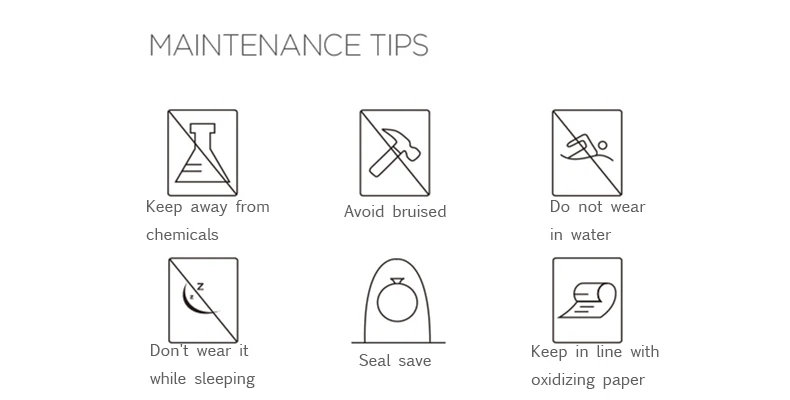 MAINTENANCE TIPS

Keep away from chemicals

Avoid bruised

Do not wear in water

z z

Don't wear it while sleeping

Seal save

Keep in line with oxidizing paper