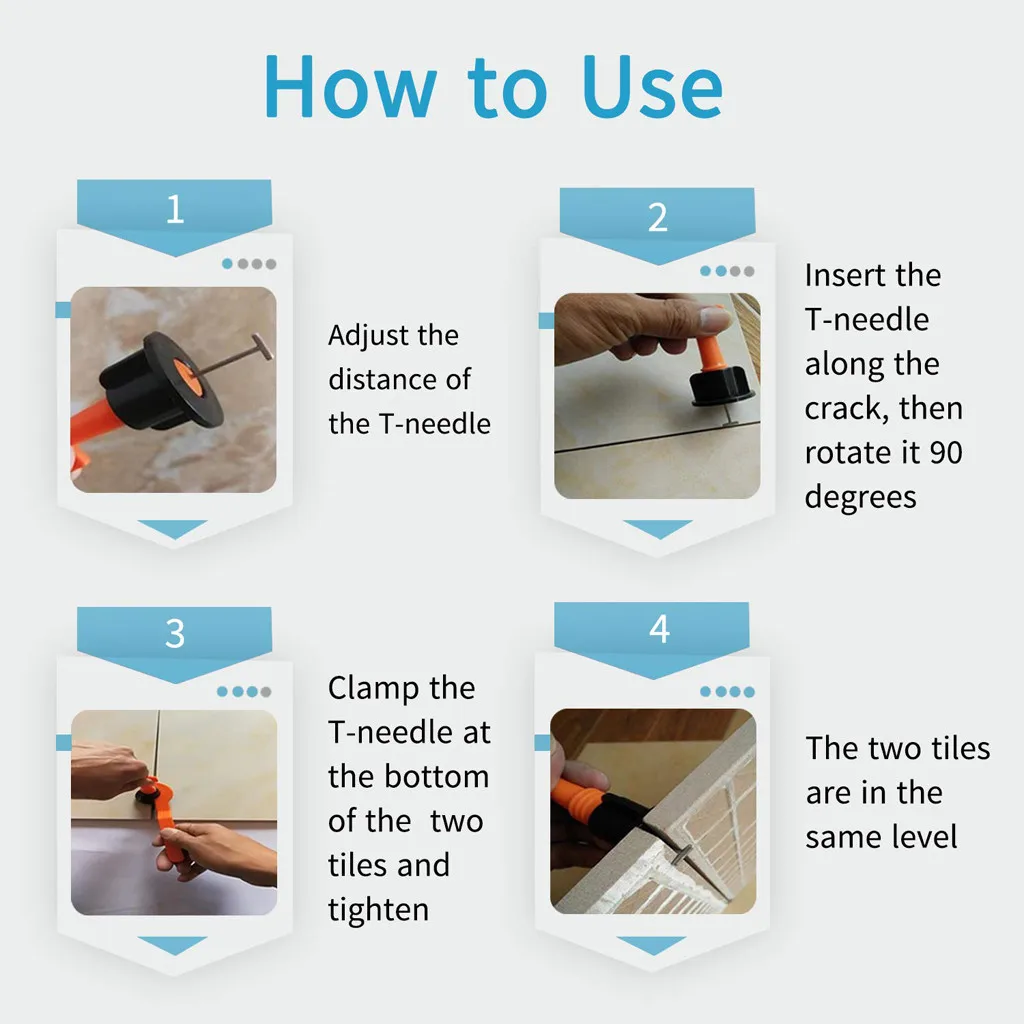 How to Use

1

Adjust the distance of the T-needle

2

Insert the T-needle along the crack, then rotate it 90 degrees

3

Clamp the T-needle at the bottom of the two tiles and tighten

4

The two tiles are in the same level