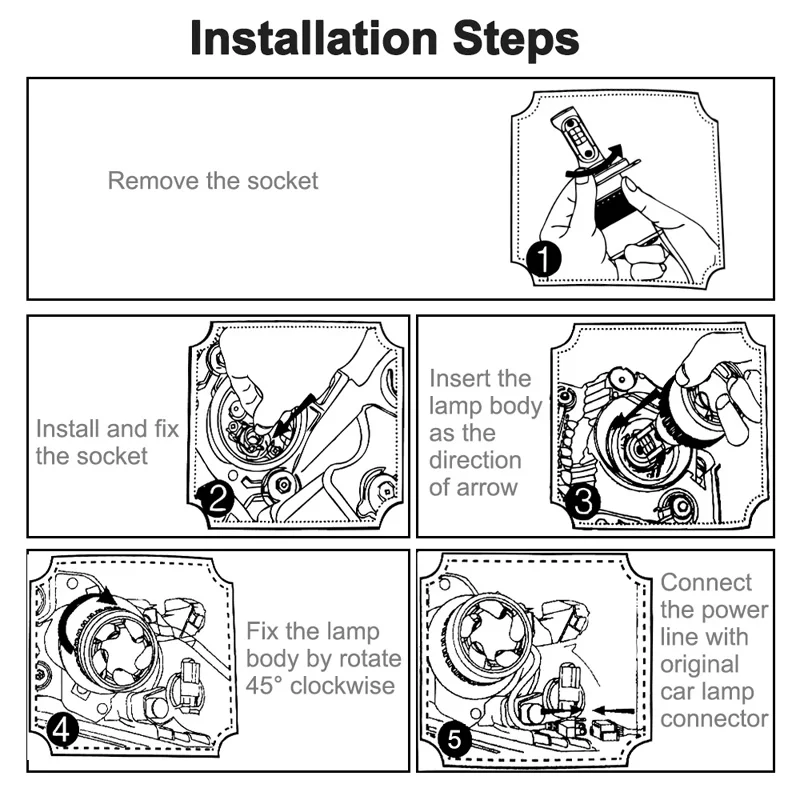 Installation Steps

Remove the socket

1

Install and fix the socket

2

Insert the lamp body as the direction of arrow

3

4

Fix the lamp body by rotate 45° clockwise

5

Connect the power line with original car lamp connector