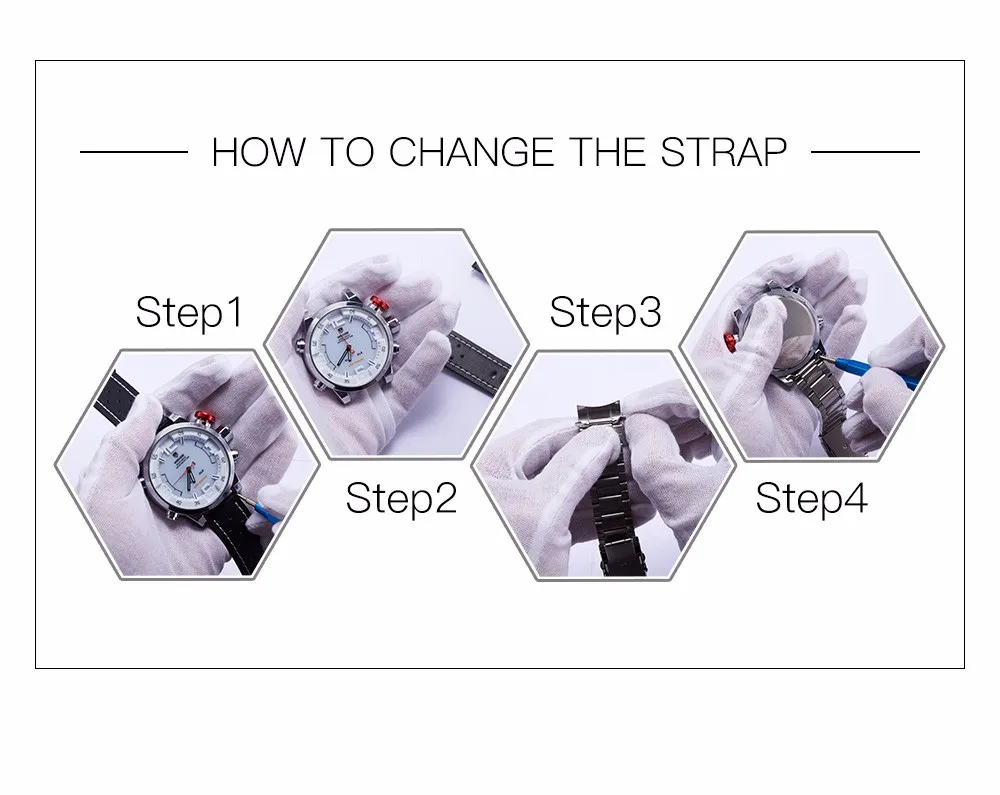 HOW TO CHANGE THE STRAP

Step1

Step2

Step3

Step4