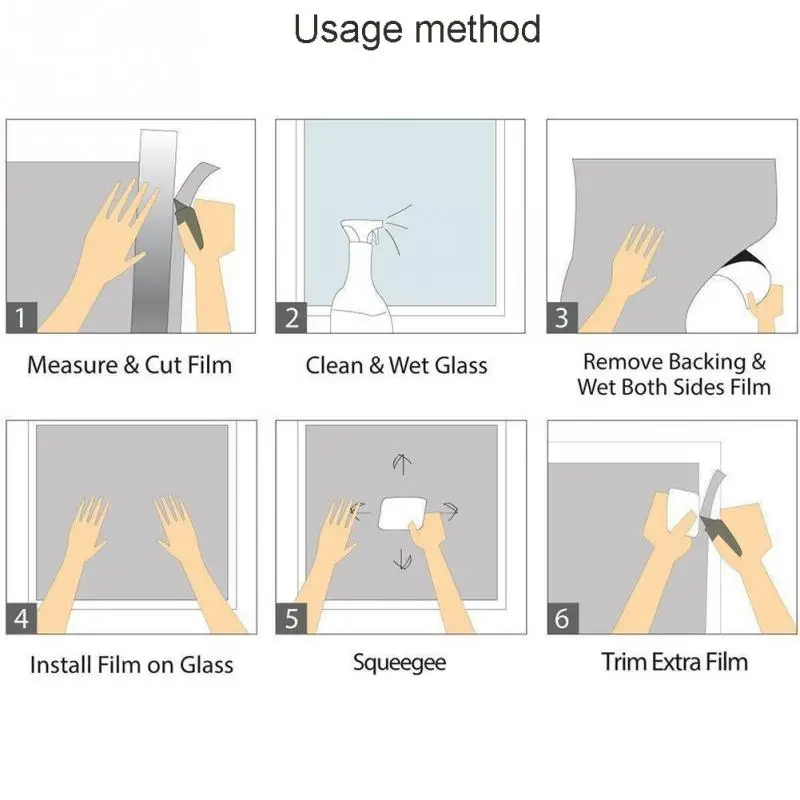 Usage method

1

Measure & Cut Film

2

Clean & Wet Glass

3

Remove Backing & Wet Both Sides Film

4

Install Film on Glass

5

Squeegee

6

Trim Extra Film