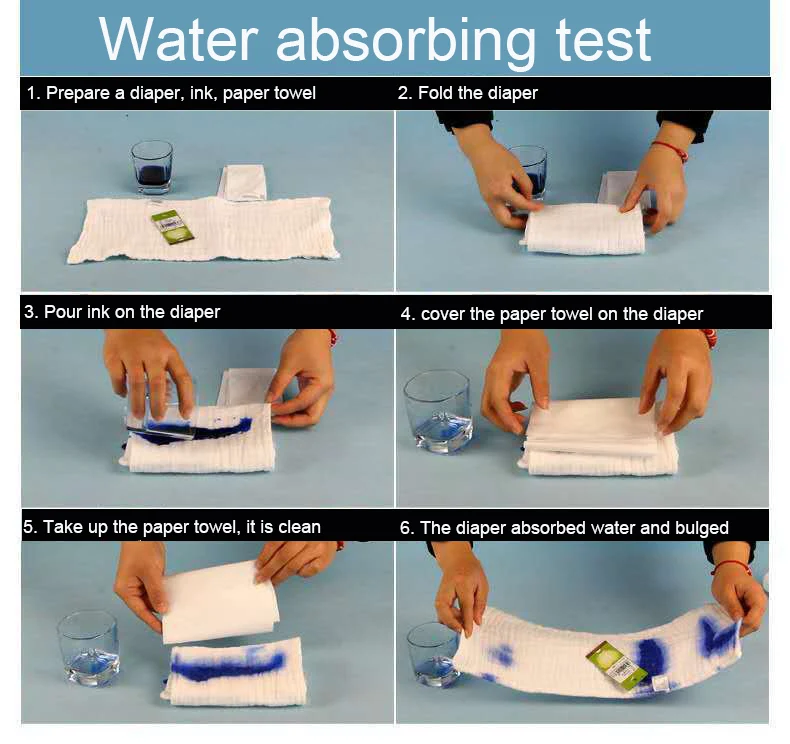 Water absorbing test

1. Prepare a diaper, ink, paper towel

2. Fold the diaper

3. Pour ink on the diaper

4. cover the paper towel on the diaper

5. Take up the paper towel, it is clean

6. The diaper absorbed water and bulged