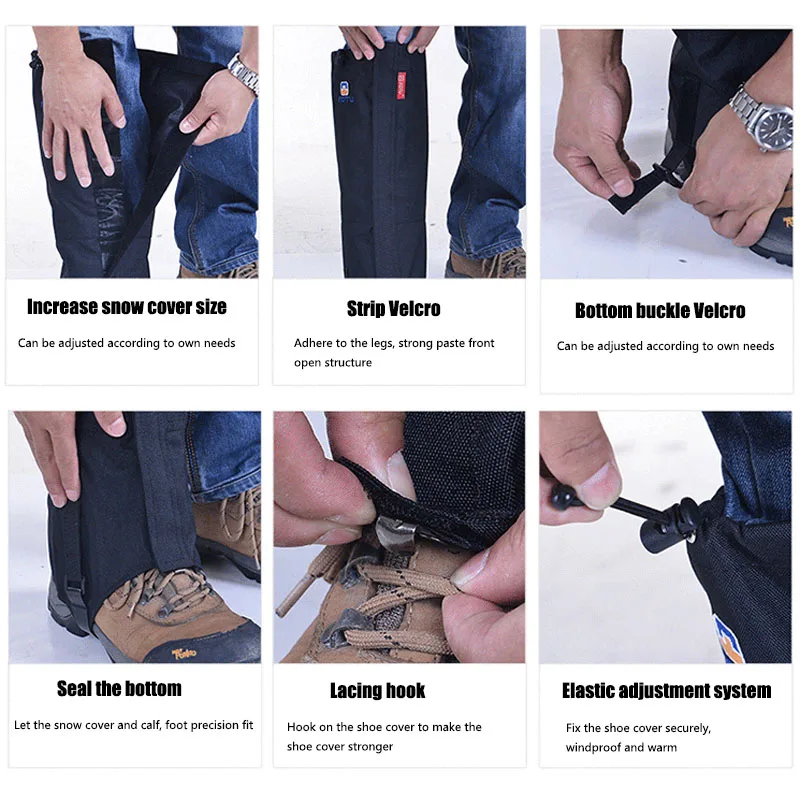 Increase snow cover size

Can be adjusted according to own needs

Strip Velcro

Adhere to the legs, strong paste front open structure

Bottom buckle Velcro

Can be adjusted according to own needs

Seal the bottom

Let the snow cover and calf, foot precision fit

Lacing hook

Hook on the shoe cover to make the shoe cover stronger

Elastic adjustment system

Fix the shoe cover securely, windproof and warm