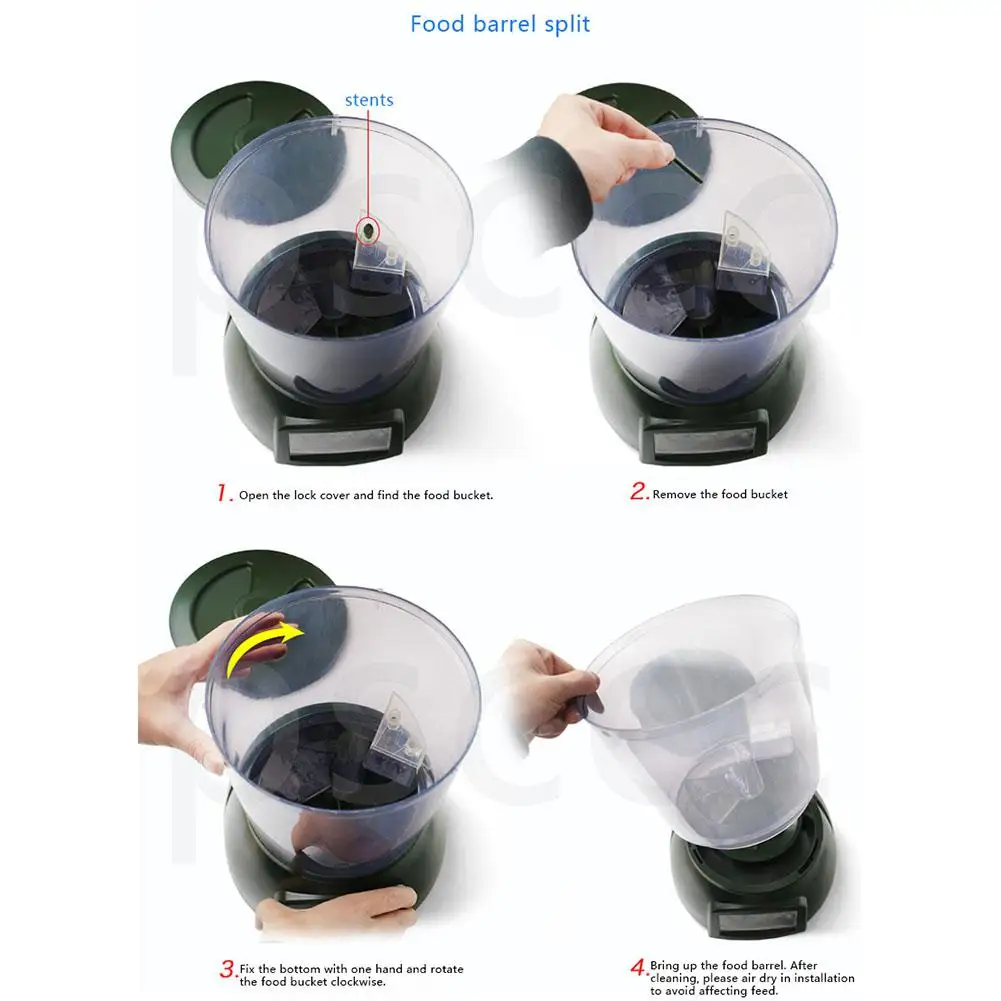 Food barrel split

stents

1. Open the lock cover and find the food bucket.

2. Remove the food bucket

3. Fix the bottom with one hand and rotate the food bucket clockwise.

4. Bring up the food barrel. After cleaning, please air dry in installation to avoid affecting feed.