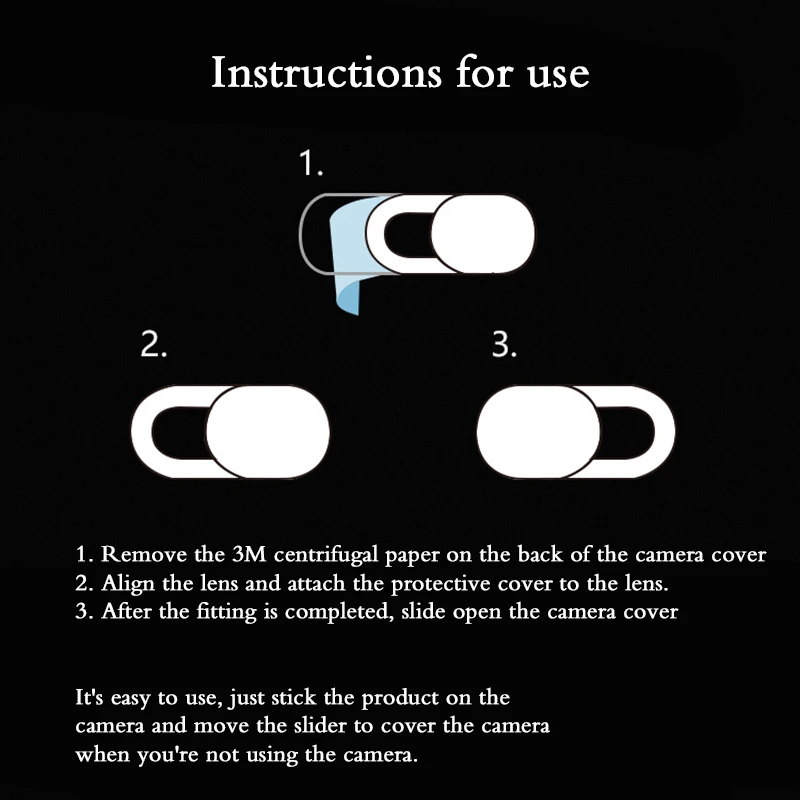 Instructions for use

1.

2.

3.

1. Remove the 3M centrifugal paper on the back of the camera cover
2. Align the lens and attach the protective cover to the lens.
3. After the fitting is completed, slide open the camera cover

It's easy to use, just stick the product on the camera and move the slider to cover the camera when you're not using the camera.