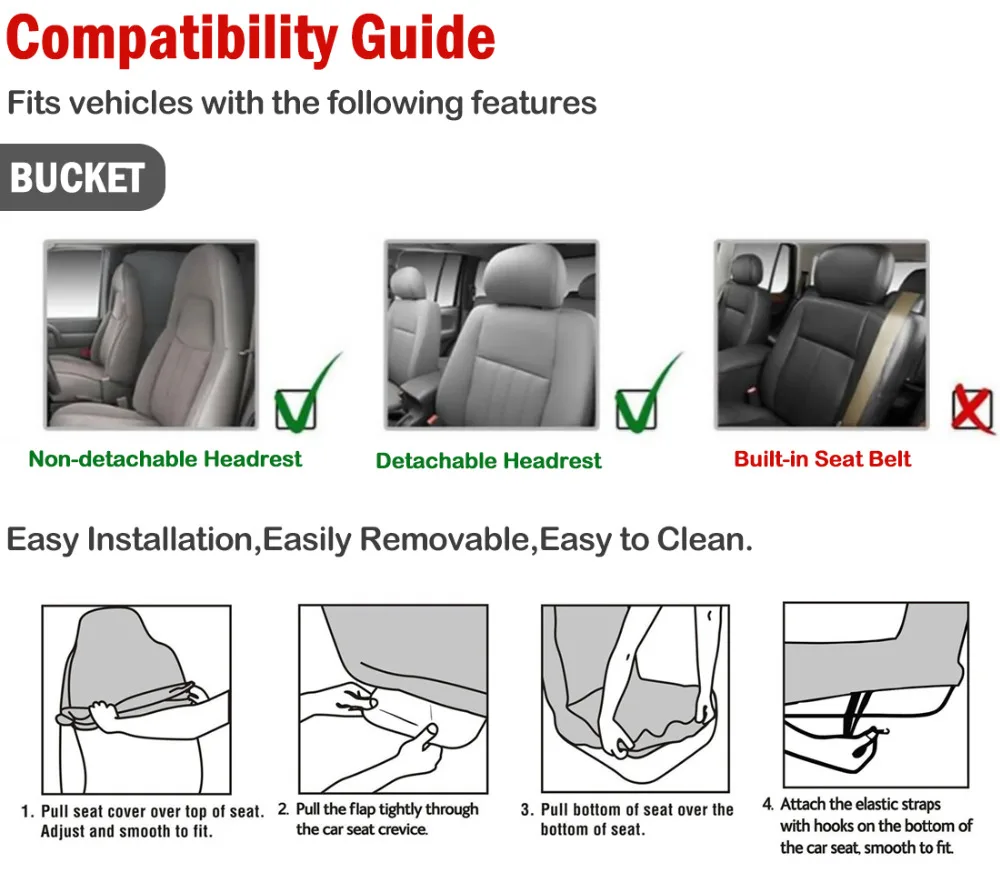 Compatibility Guide

Fits vehicles with the following features

BUCKET

Non-detachable Headrest

Detachable Headrest

Built-in Seat Belt

Easy Installation,Easily Removable,Easy to Clean.

1. Pull seat cover over top of seat. Adjust and smooth to fit.

2. Pull the flap tightly through the car seat crevice.

3. Pull bottom of seat over the bottom of seat.

4. Attach the elastic straps with hooks on the bottom of the car seat, smooth to fit.