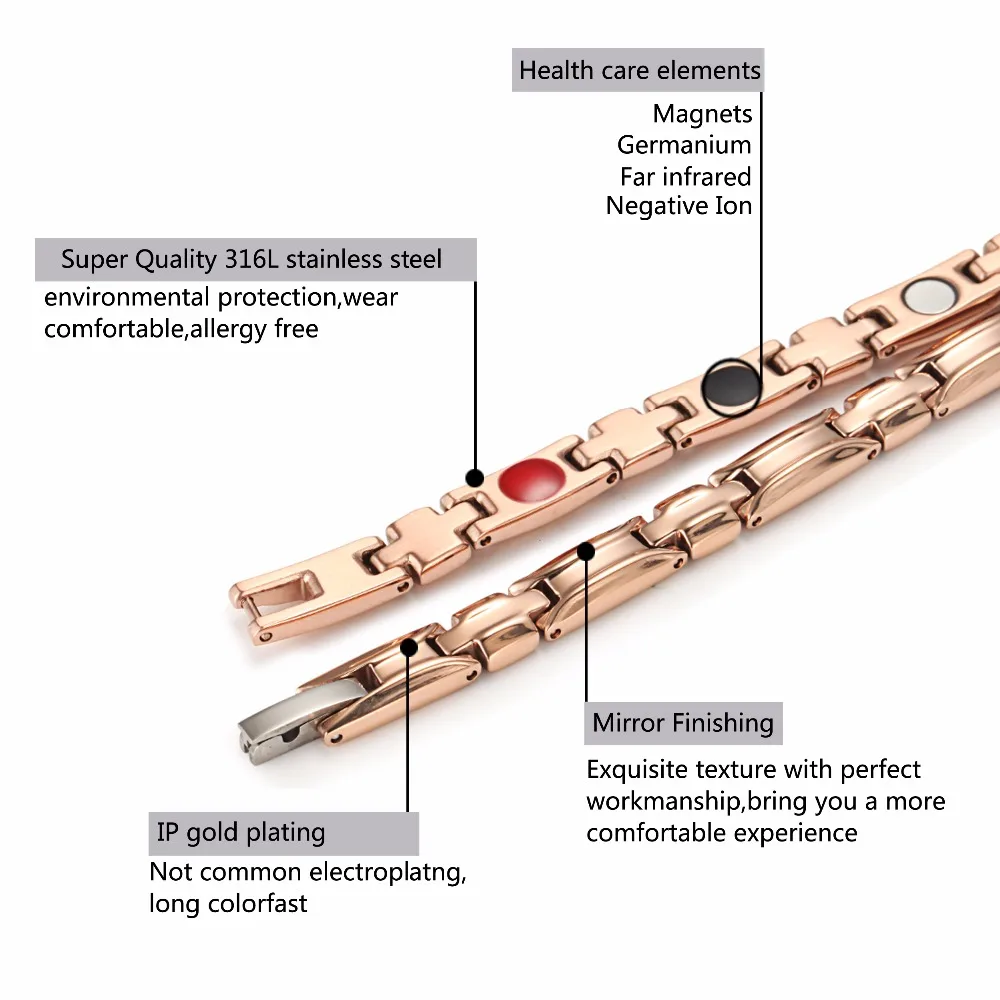 Health care elements

Magnets
Germanium
Far infrared
Negative Ion

Super Quality 316L stainless steel

environmental protection,wear comfortable,allergy free

Mirror Finishing

Exquisite texture with perfect workmanship,bring you a more comfortable experience

IP gold plating

Not common electroplatng, long colorfast