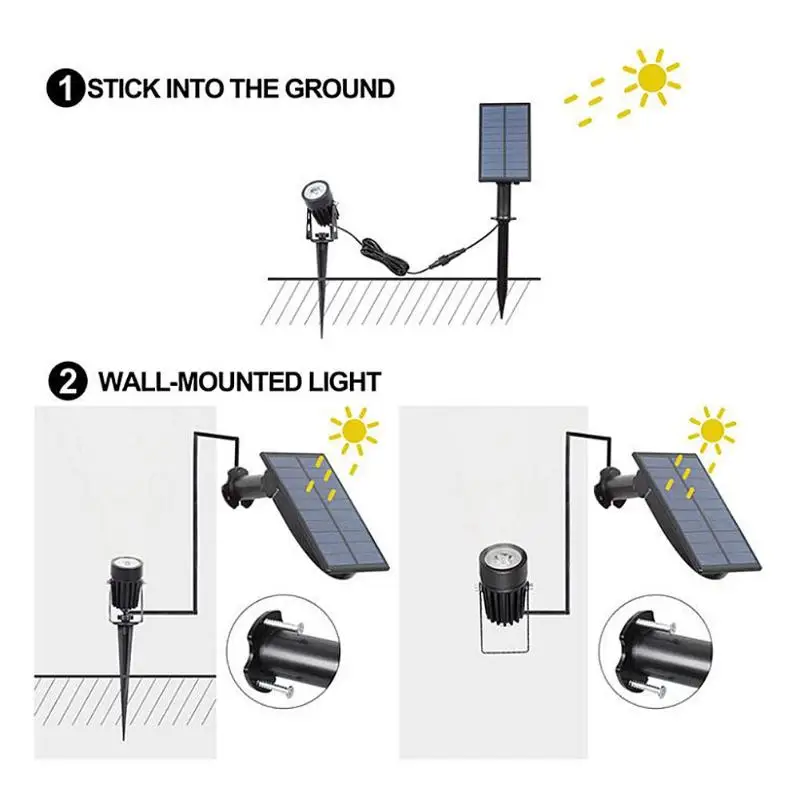 1 STICK INTO THE GROUND

2 WALL-MOUNTED LIGHT