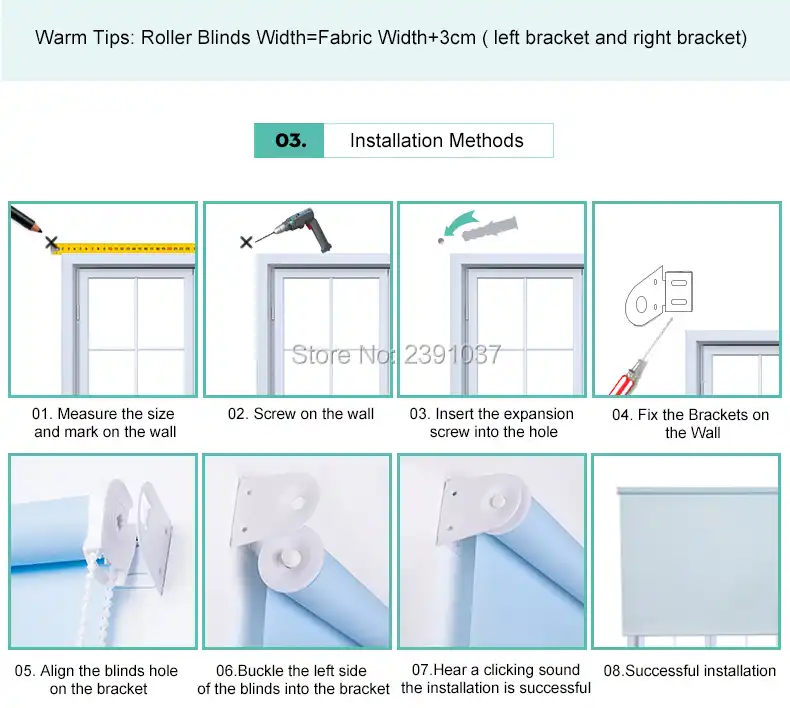 Warm Tips: Roller Blinds Width=Fabric Width+3cm ( left bracket and right bracket)

03. Installation Methods

Store No: 2391037

01. Measure the size and mark on the wall

02. Screw on the wall

03. Insert the expansion screw into the hole

04. Fix the Brackets on the Wall

05. Align the blinds hole on the bracket

06.Buckle the left side of the blinds into the bracket

07.Hear a clicking sound the installation is successful

08.Successful installation