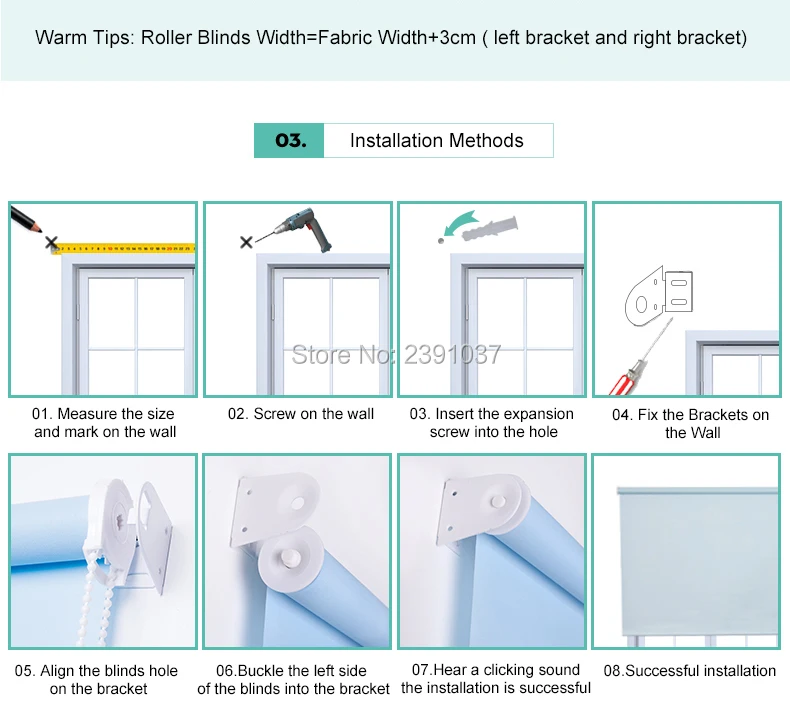 Warm Tips: Roller Blinds Width=Fabric Width+3cm ( left bracket and right bracket)

03. Installation Methods

Store No: 2391037

01. Measure the size and mark on the wall

02. Screw on the wall

03. Insert the expansion screw into the hole

04. Fix the Brackets on the Wall

05. Align the blinds hole on the bracket

06.Buckle the left side of the blinds into the bracket

07.Hear a clicking sound the installation is successful

08.Successful installation