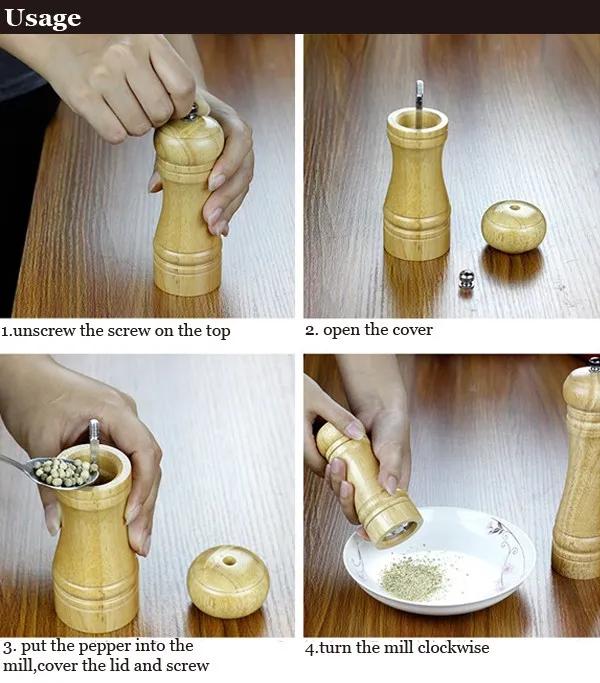 Usage

1.unscrew the screw on the top

2. open the cover

3. put the pepper into the mill,cover the lid and screw

4.turn the mill clockwise