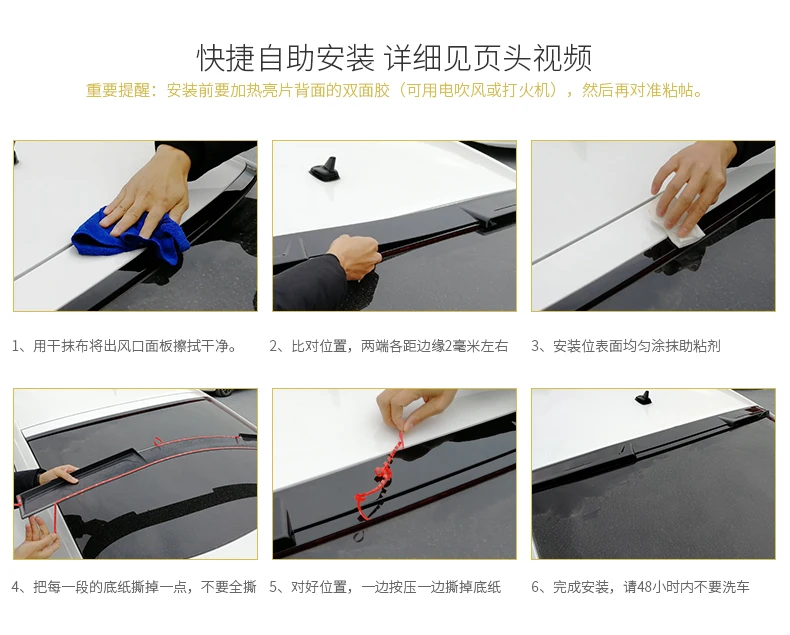 快捷自助安装 详细见页头视频

重要提醒：安装前要加热亮片背面的双面胶（可用电吹风或打火机），然后再对准粘帖。

1、用干抹布将出风口面板擦拭干净。

2、比对位置，两端各距边缘2毫米左右

3、安装位表面均匀涂抹助粘剂

4、把每一段的底纸撕掉一点，不要全撕

5、对好位置，一边按压一边撕掉底纸

6、完成安装，请48小时内不要洗车