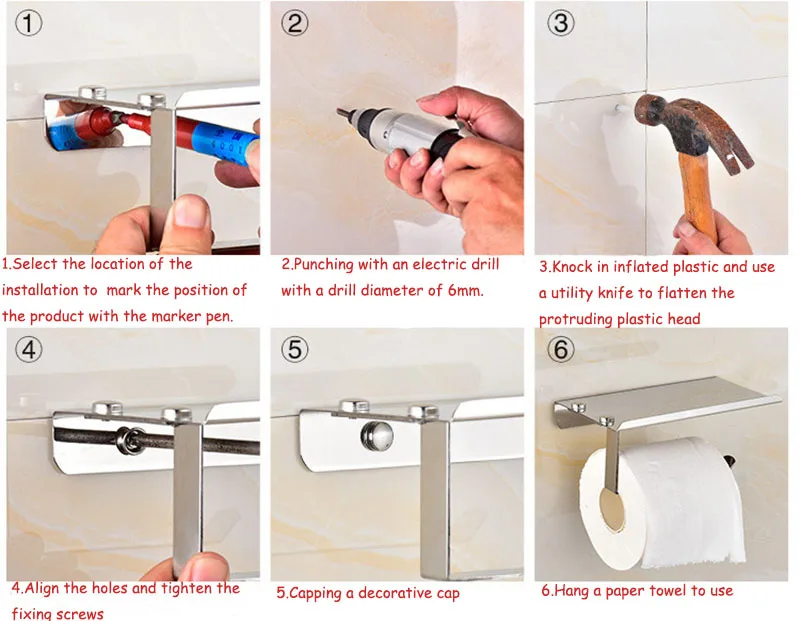 ①

1.Select the location of the installation to mark the position of the product with the marker pen.

②

2.Punching with an electric drill with a drill diameter of 6mm.

③

3.Knock in inflated plastic and use a utility knife to flatten the protruding plastic head

④

4.Align the holes and tighten the fixing screws

⑤

5.Capping a decorative cap

⑥

6.Hang a paper towel to use