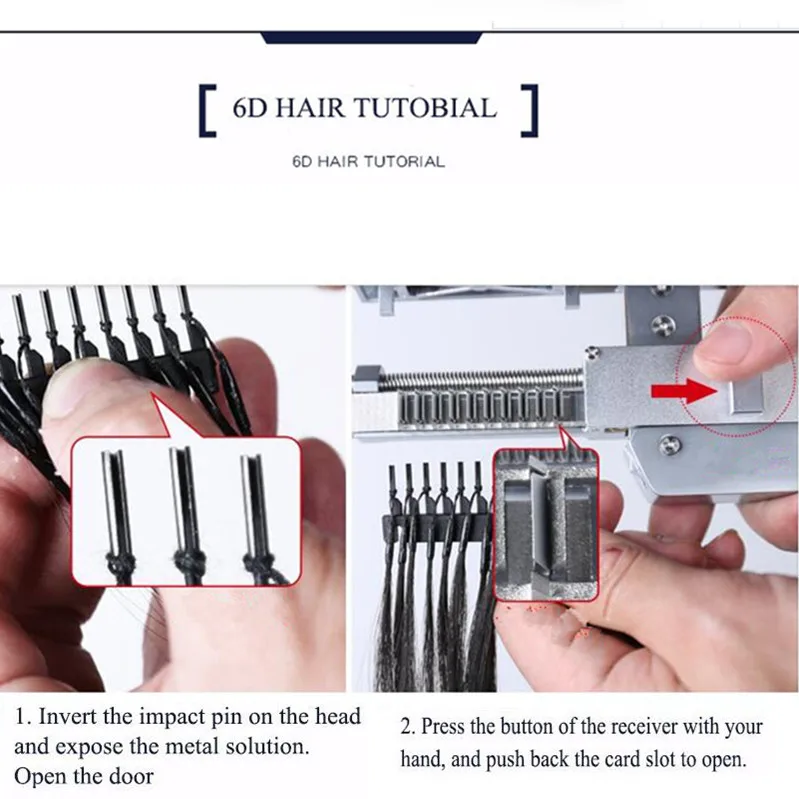 [ 6D HAIR TUTOBIAL ]

6D HAIR TUTORIAL

1. Invert the impact pin on the head and expose the metal solution. Open the door

2. Press the button of the receiver with your hand, and push back the card slot to open.