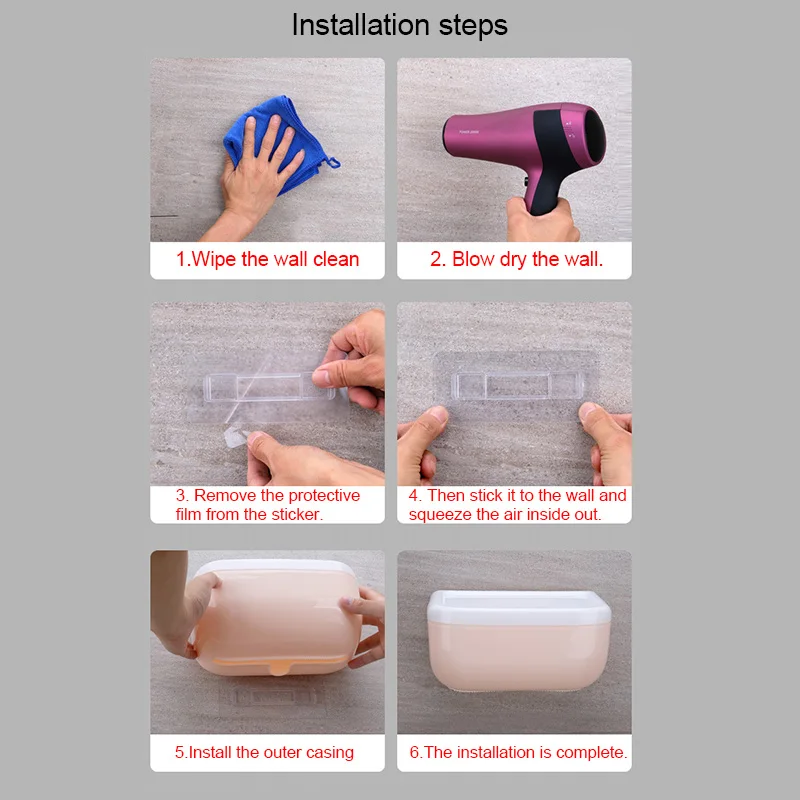 Installation steps

1.Wipe the wall clean

2. Blow dry the wall.

3. Remove the protective film from the sticker.

4. Then stick it to the wall and squeeze the air inside out.

5.Install the outer casing

6.The installation is complete.