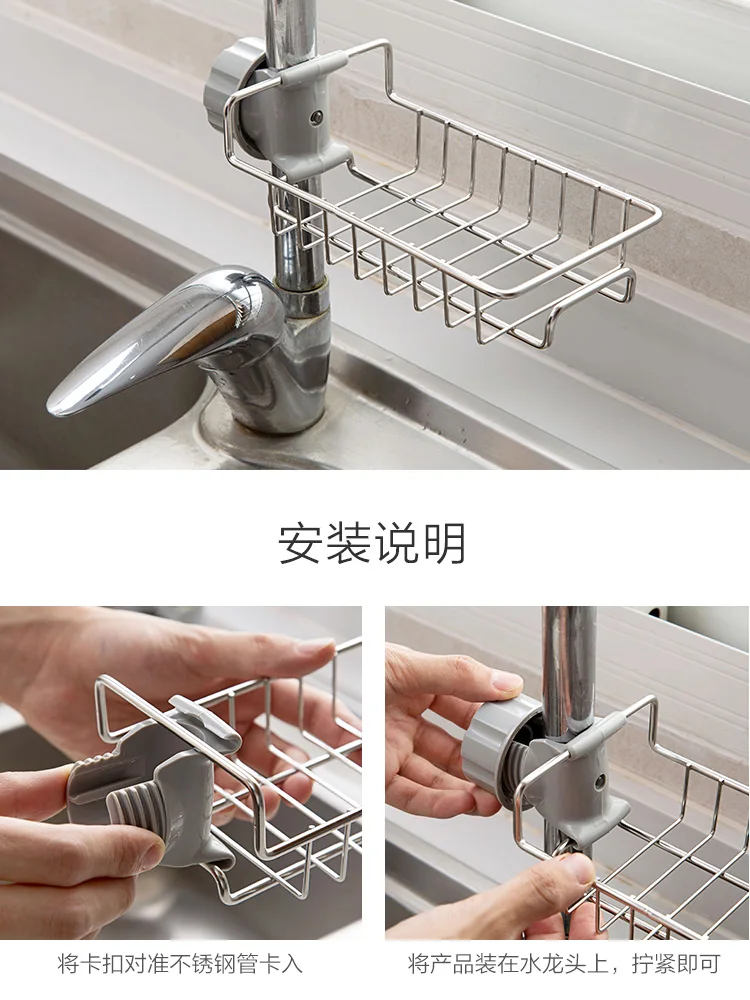 安装说明

将卡扣对准不锈钢管卡入

将产品装在水龙头上，拧紧即可