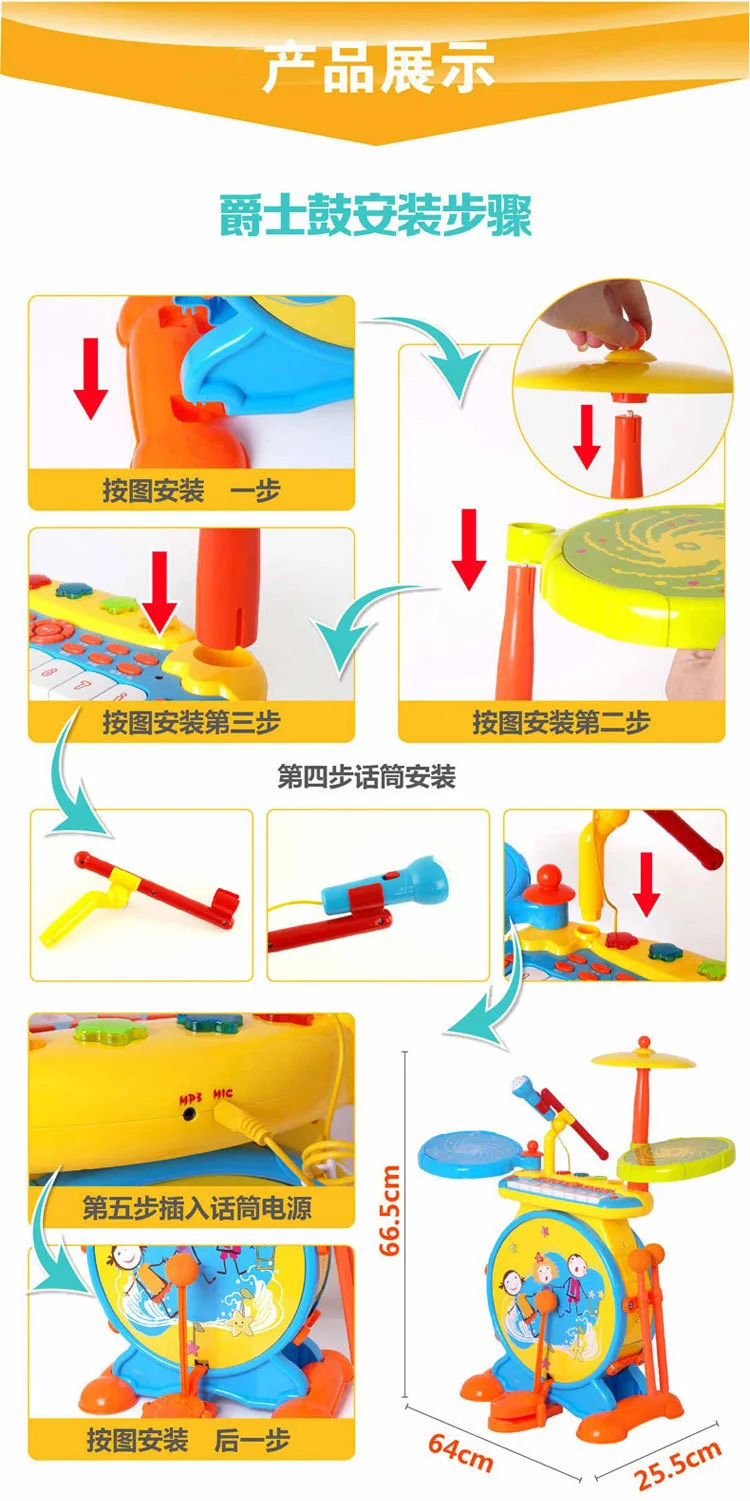 产品展示

爵士鼓安装步骤

按图安装　一步

按图安装第三步

按图安装第二步

第四步话筒安装

MP3 MIC

第五步插入话筒电源

按图安装　后一步

66.5cm

64cm

25.5cm