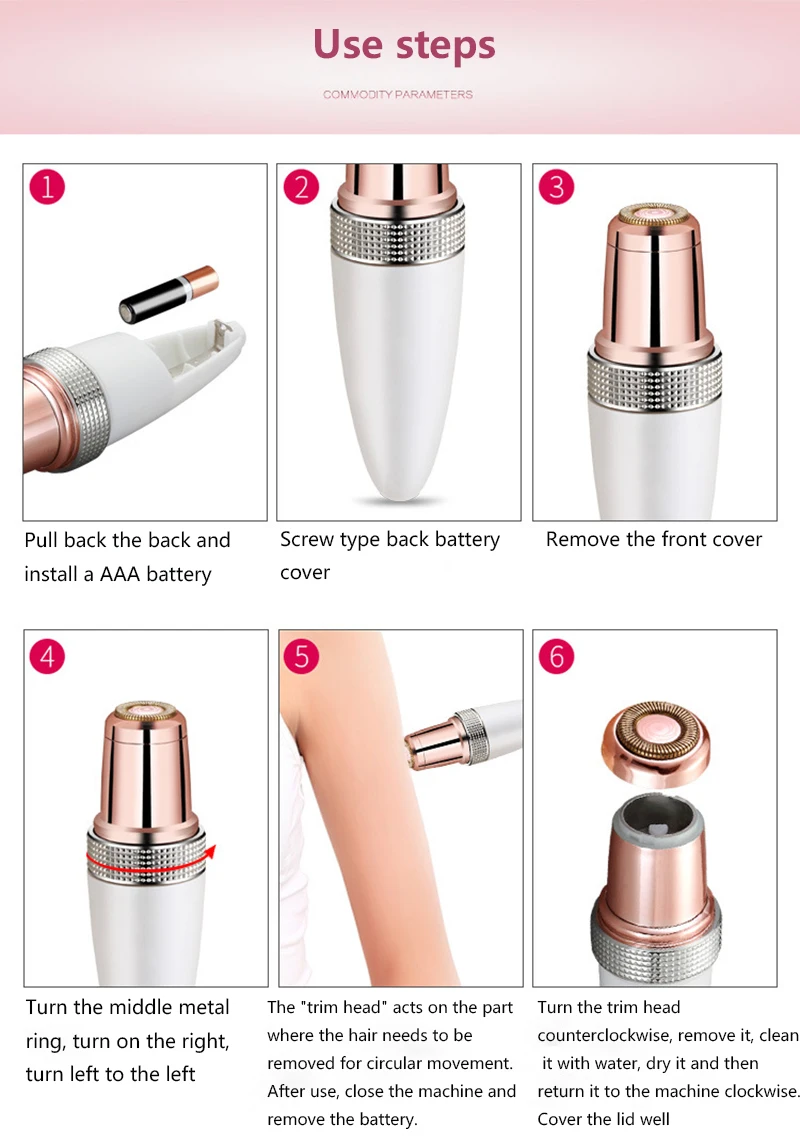 Use steps

COMMODITY PARAMETERS

1

Pull back the back and install a AAA battery

2

Screw type back battery cover

3

Remove the front cover

4

Turn the middle metal ring, turn on the right, turn left to the left

5

The "trim head" acts on the part where the hair needs to be removed for circular movement. After use, close the machine and remove the battery.

6

Turn the trim head counterclockwise, remove it, clean it with water, dry it and then return it to the machine clockwise. Cover the lid well