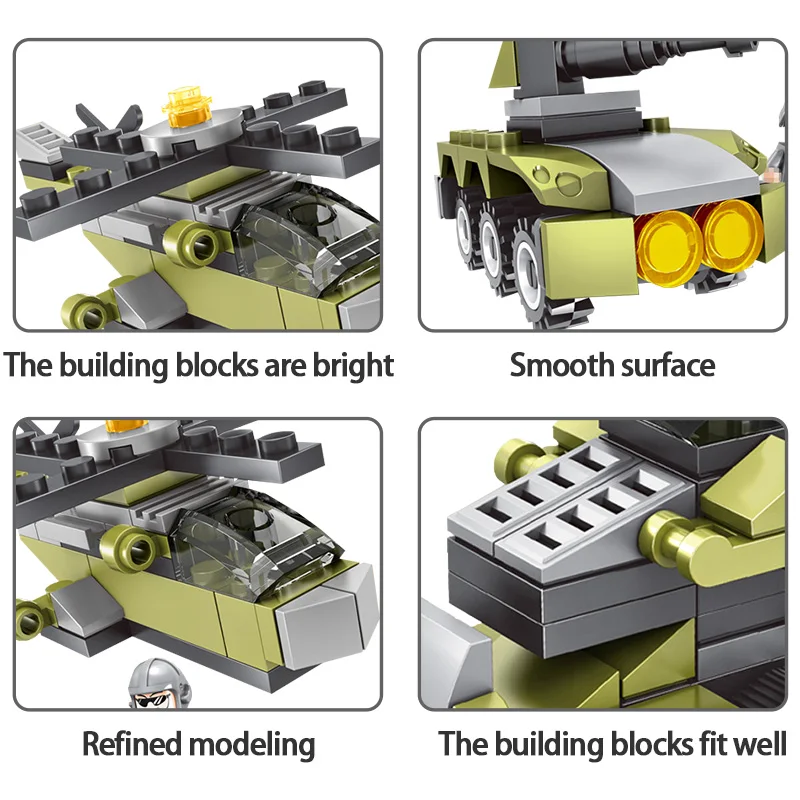 The building blocks are bright

Smooth surface

Refined modeling

The building blocks fit well