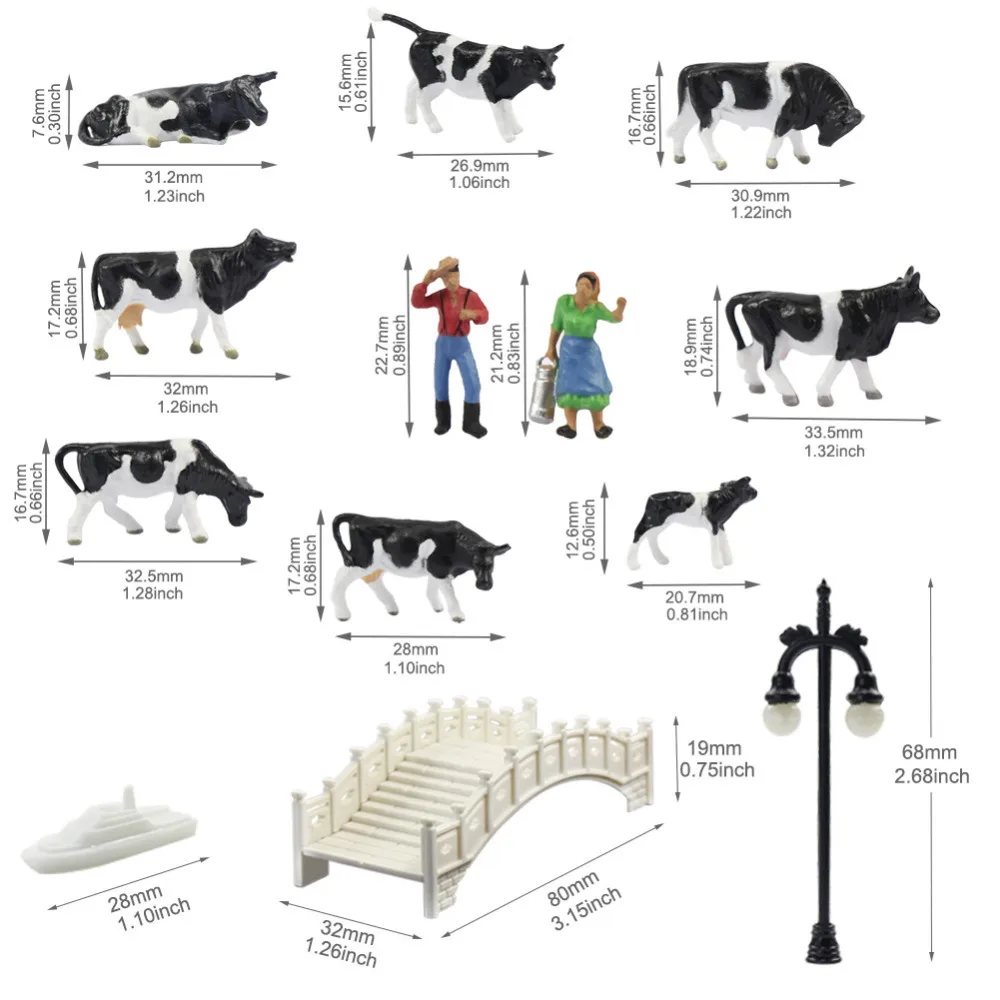 7.6mm
0.30inch

31.2mm
1.23inch

15.6mm
0.61inch

26.9mm
1.06inch

16.7mm
0.66inch

30.9mm
1.22inch

17.2mm
0.68inch

32mm
1.26inch

22.7mm
0.89inch

21.2mm
0.83inch

18.9mm
0.74inch

33.5mm
1.32inch

16.7mm
0.66inch

32.5mm
1.28inch

17.2mm
0.68inch

28mm
1.10inch

12.6mm
0.50inch

20.7mm
0.81inch

19mm
0.75inch

68mm
2.68inch

28mm
1.10inch

32mm
1.26inch

80mm
3.15inch