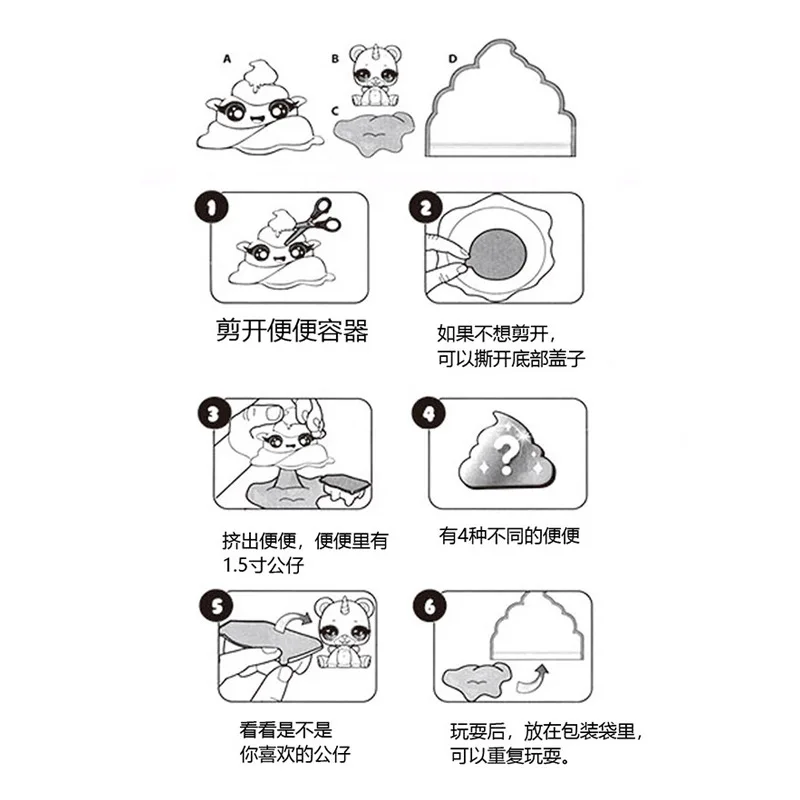 A
B
C
D

1
剪开便便容器

2
如果不想剪开，
可以撕开底部盖子

3
挤出便便，便便里有
1.5寸公仔

4
?
有4种不同的便便

5
看看是不是
你喜欢的公仔

6
玩耍后，放在包装袋里，
可以重复玩耍。