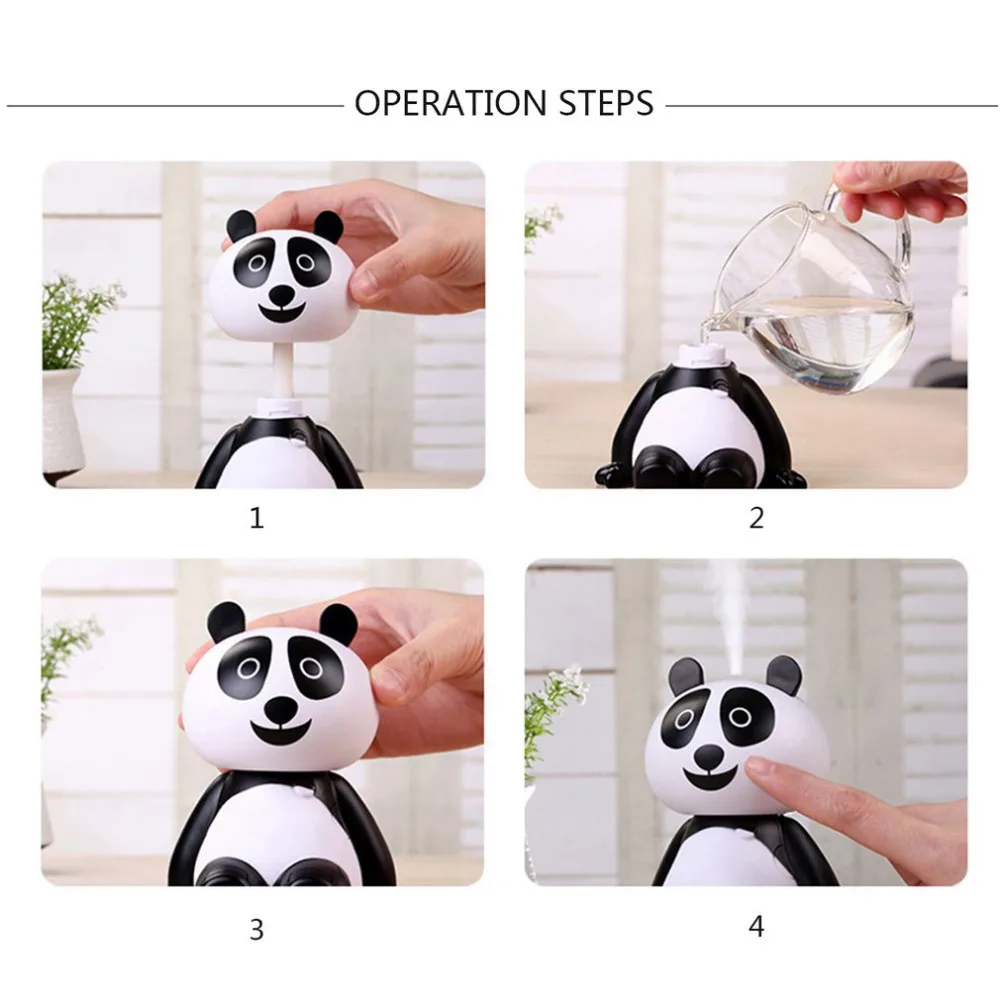 OPERATION STEPS

1

2

3

4