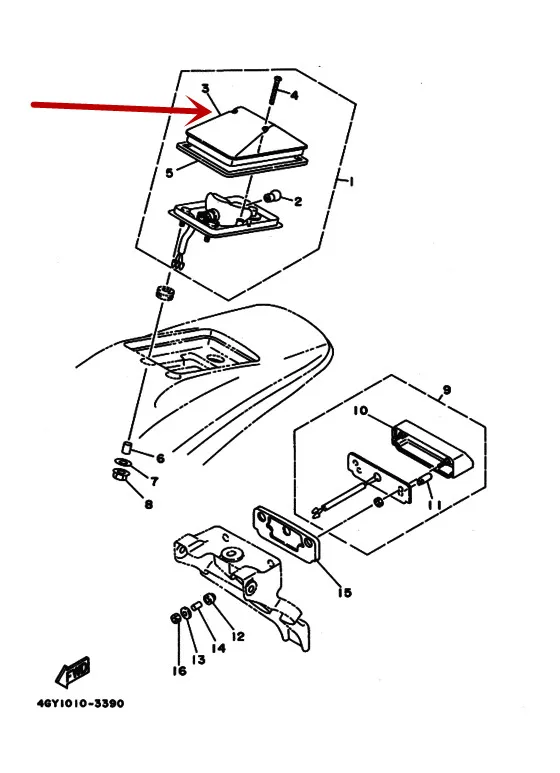 3
4
5
1
2
6
7
8
9
10
11
15
12
14
13
16
FWD
46Y1010-3390